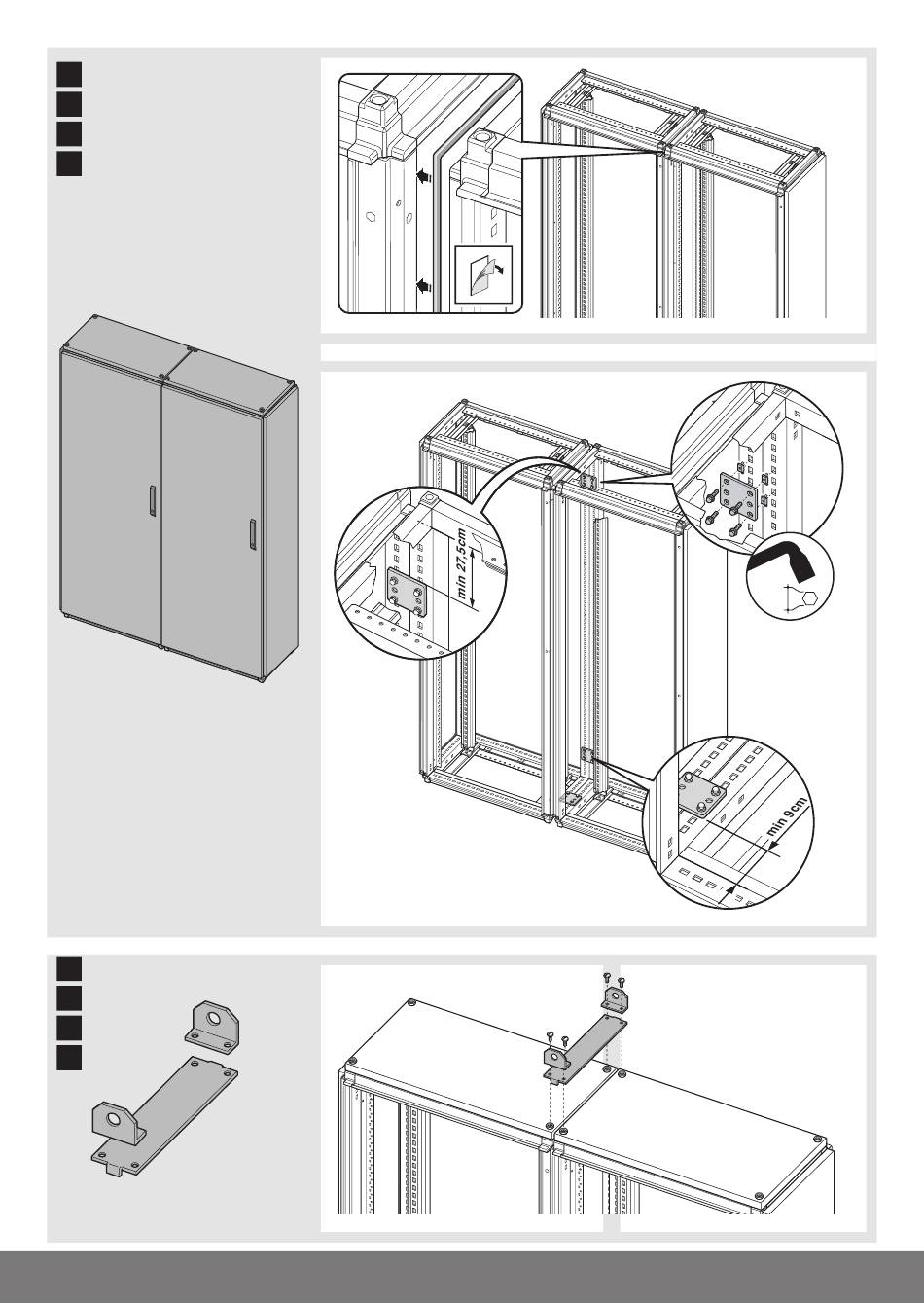 min 27,5cm

min 9cm