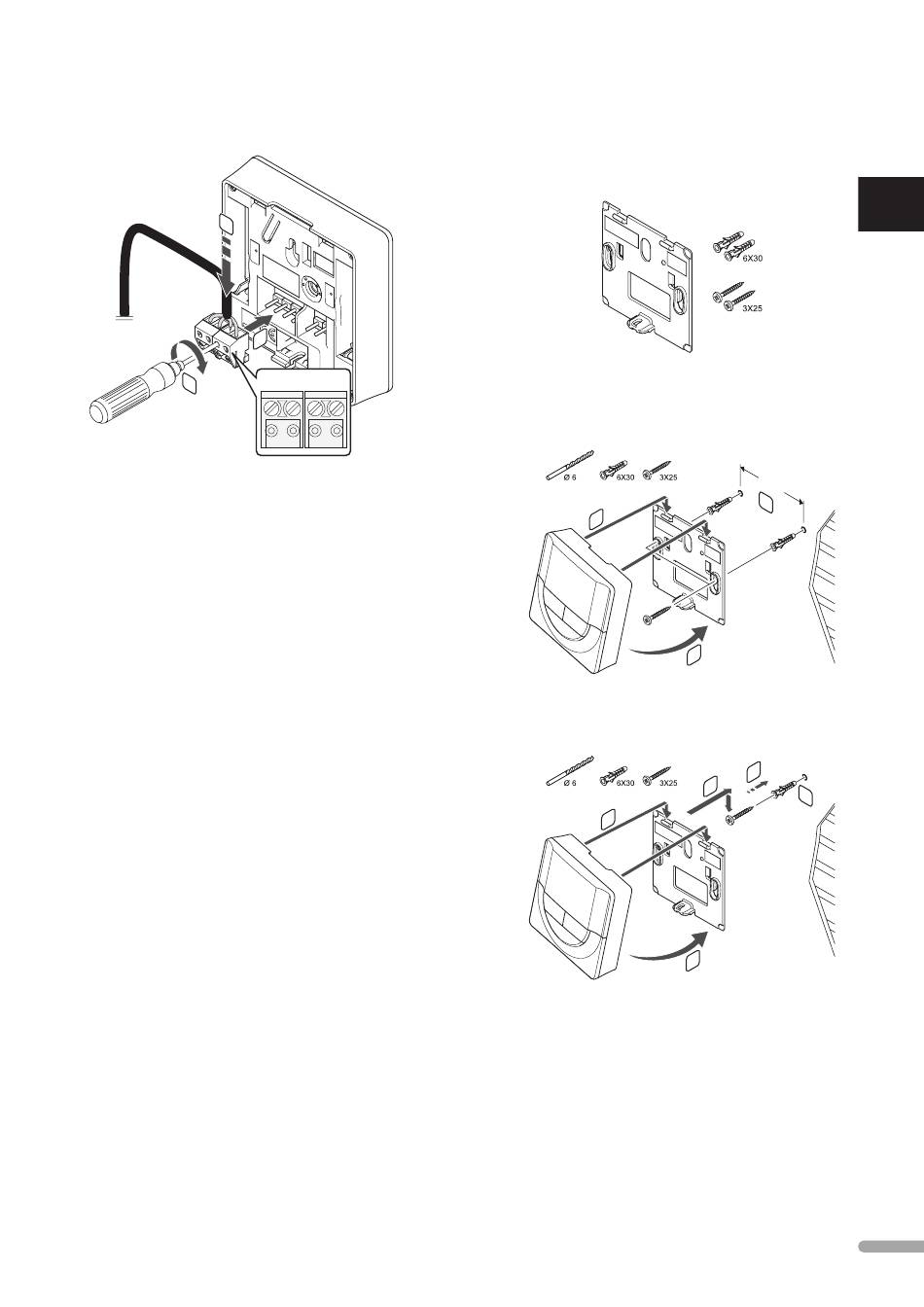 6X30

3X25

Ø 6

6X30

3X25

Ø 6

6X30

3X25