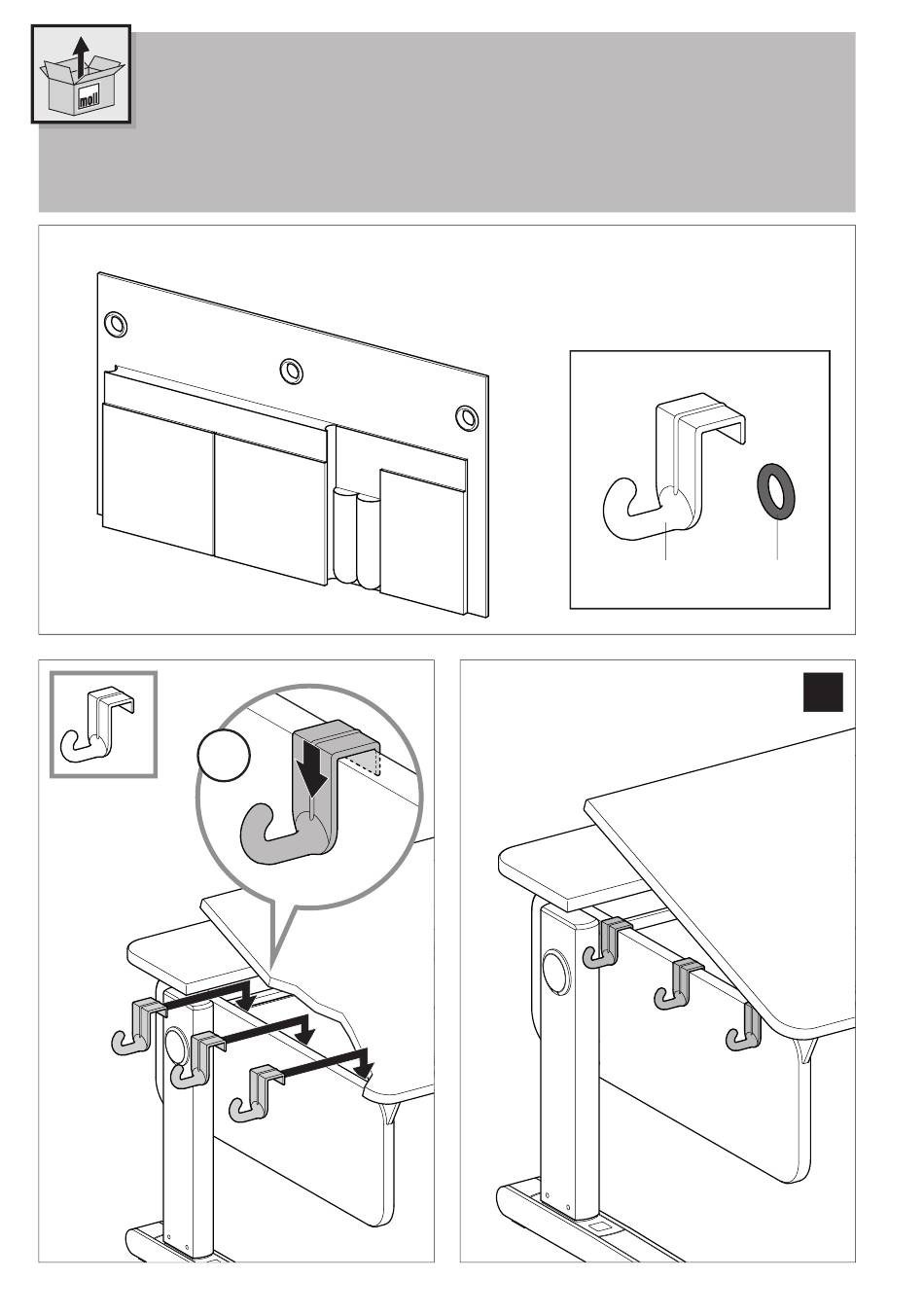 moll