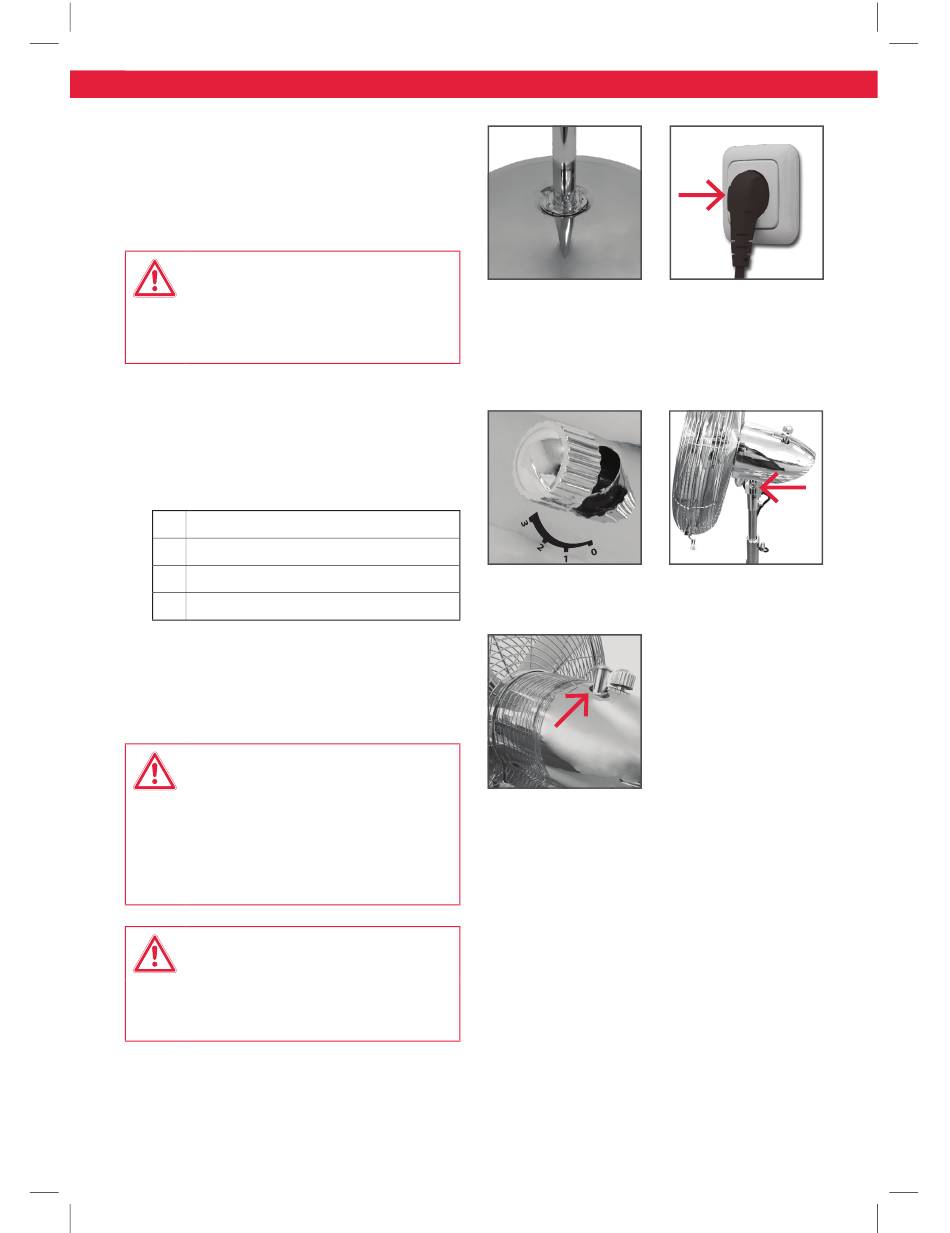 3
2
1
0