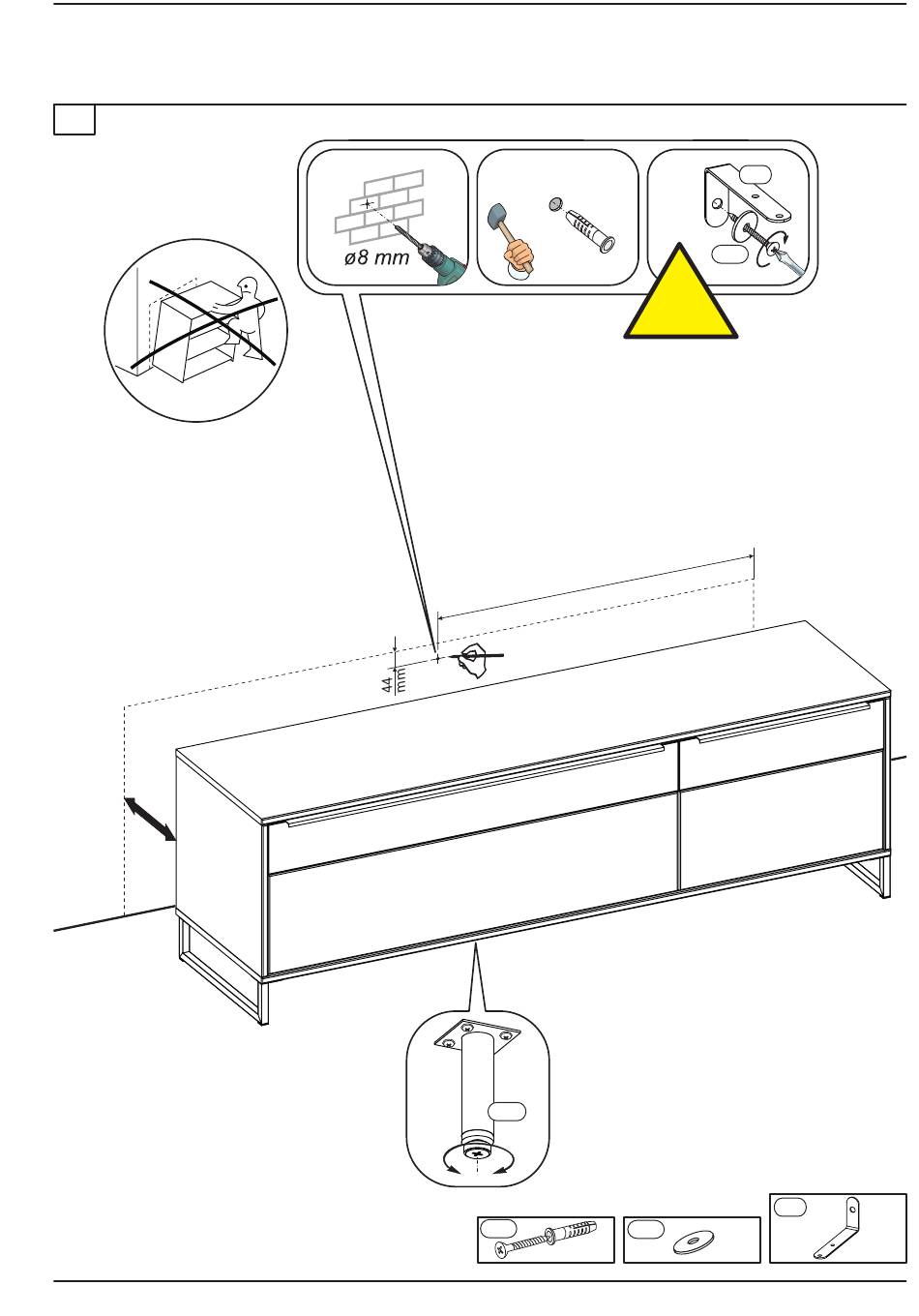 ø8 mm

44 mm