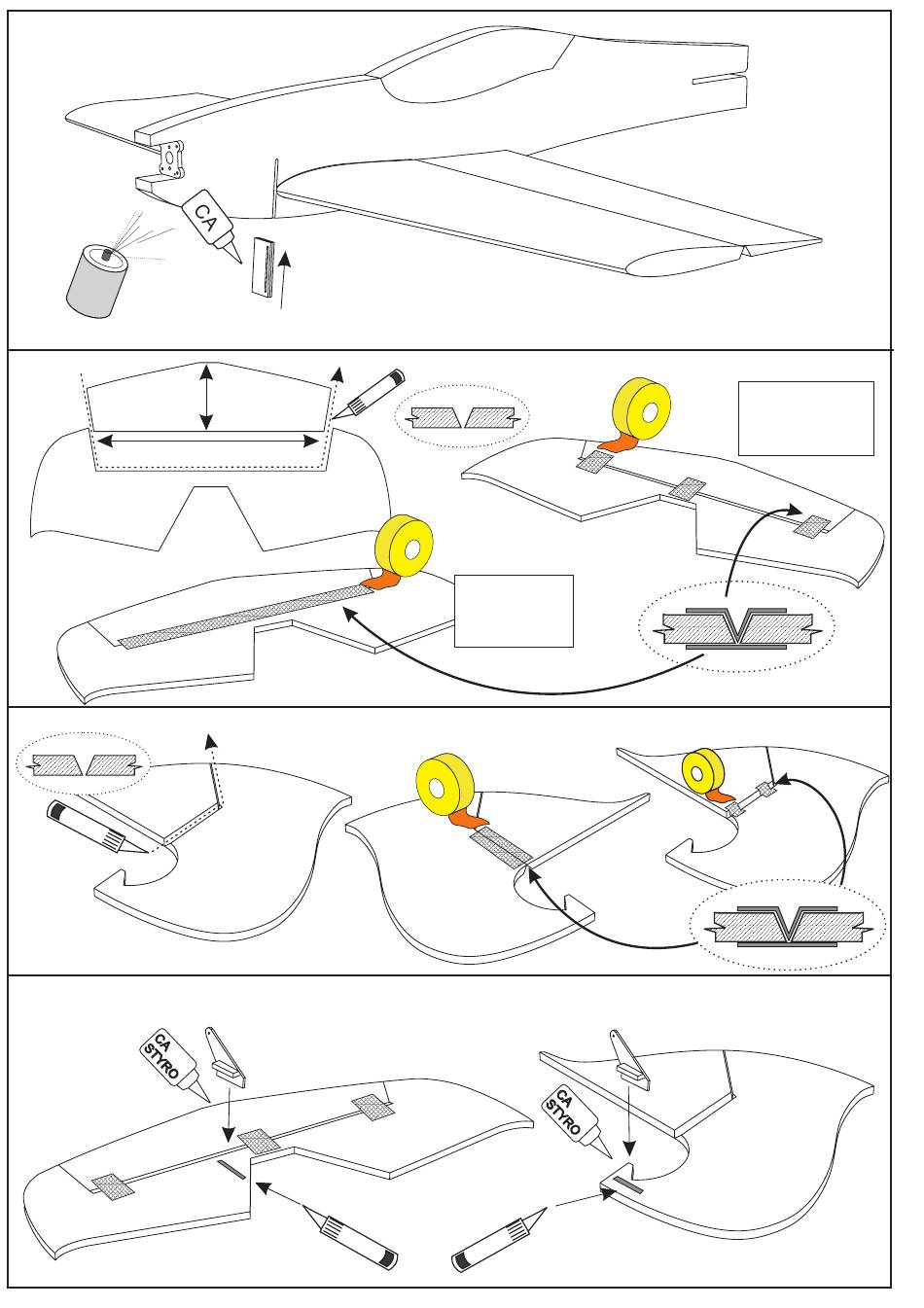 CA

CA STYRO

CA STYRO