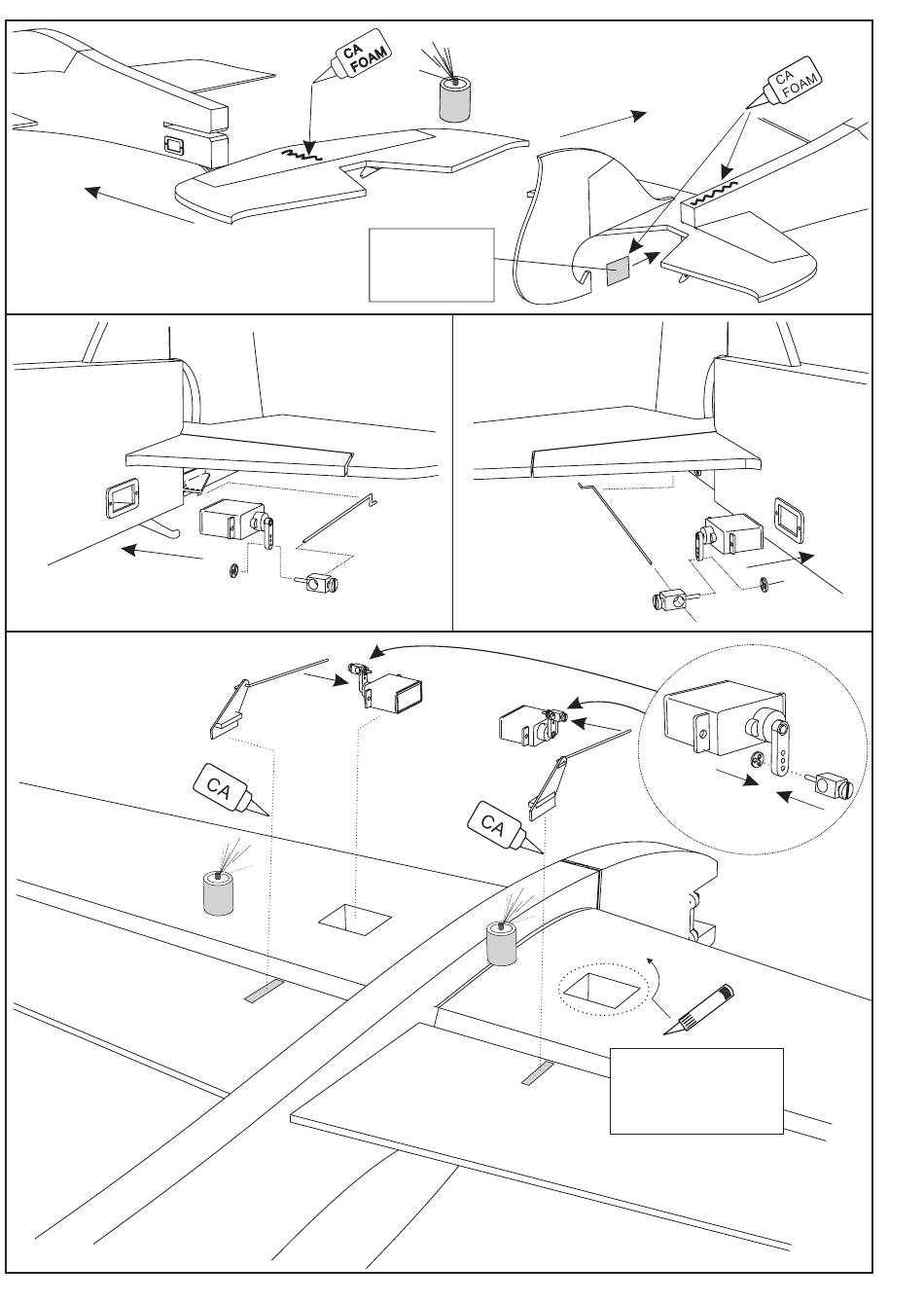 CA FOAM

CA FOAM

CA

CA