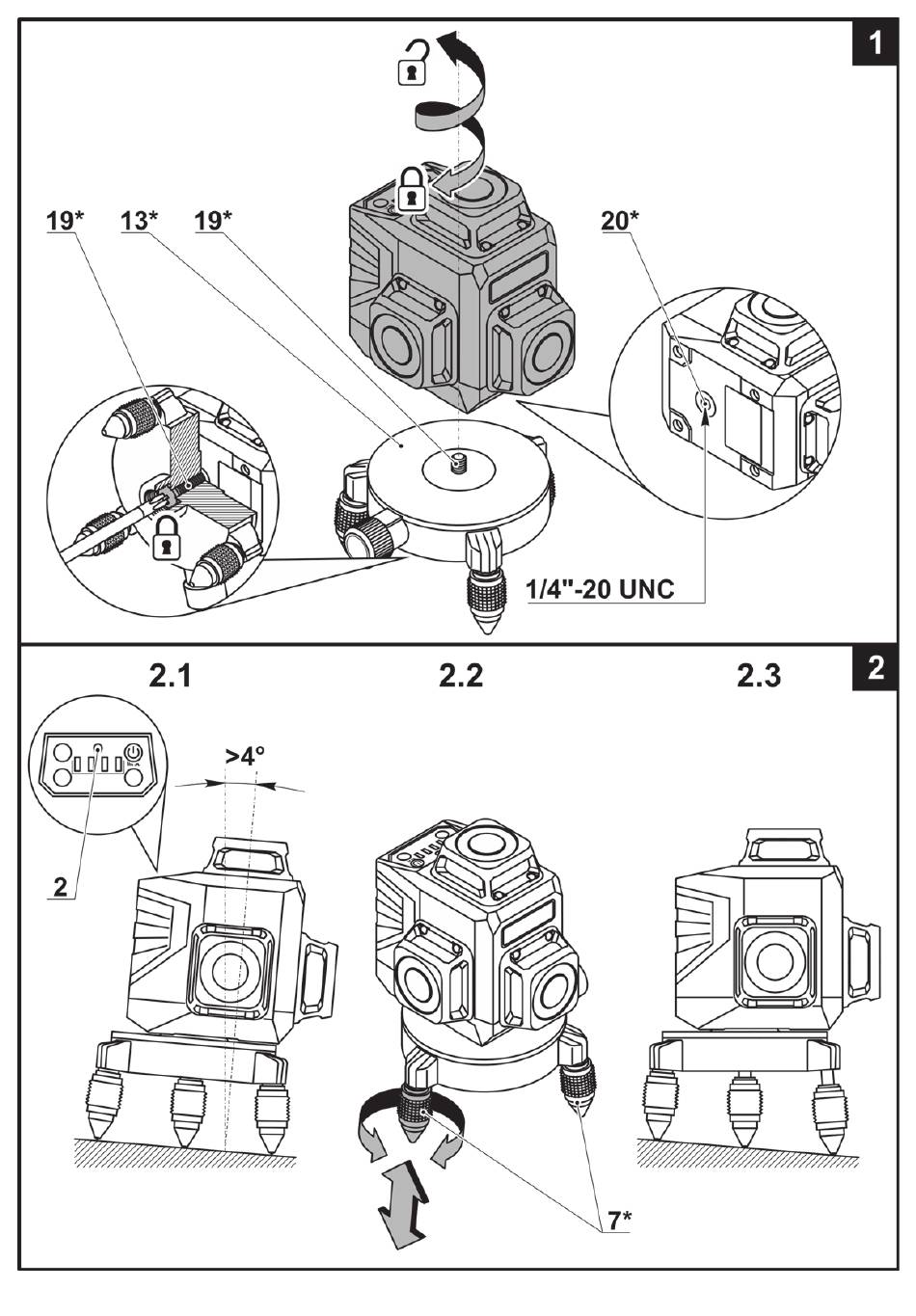 1

19*
13*
19*
20*
1/4"-20 UNC

2

2.1
2.2
2.3
>4°
2
7*