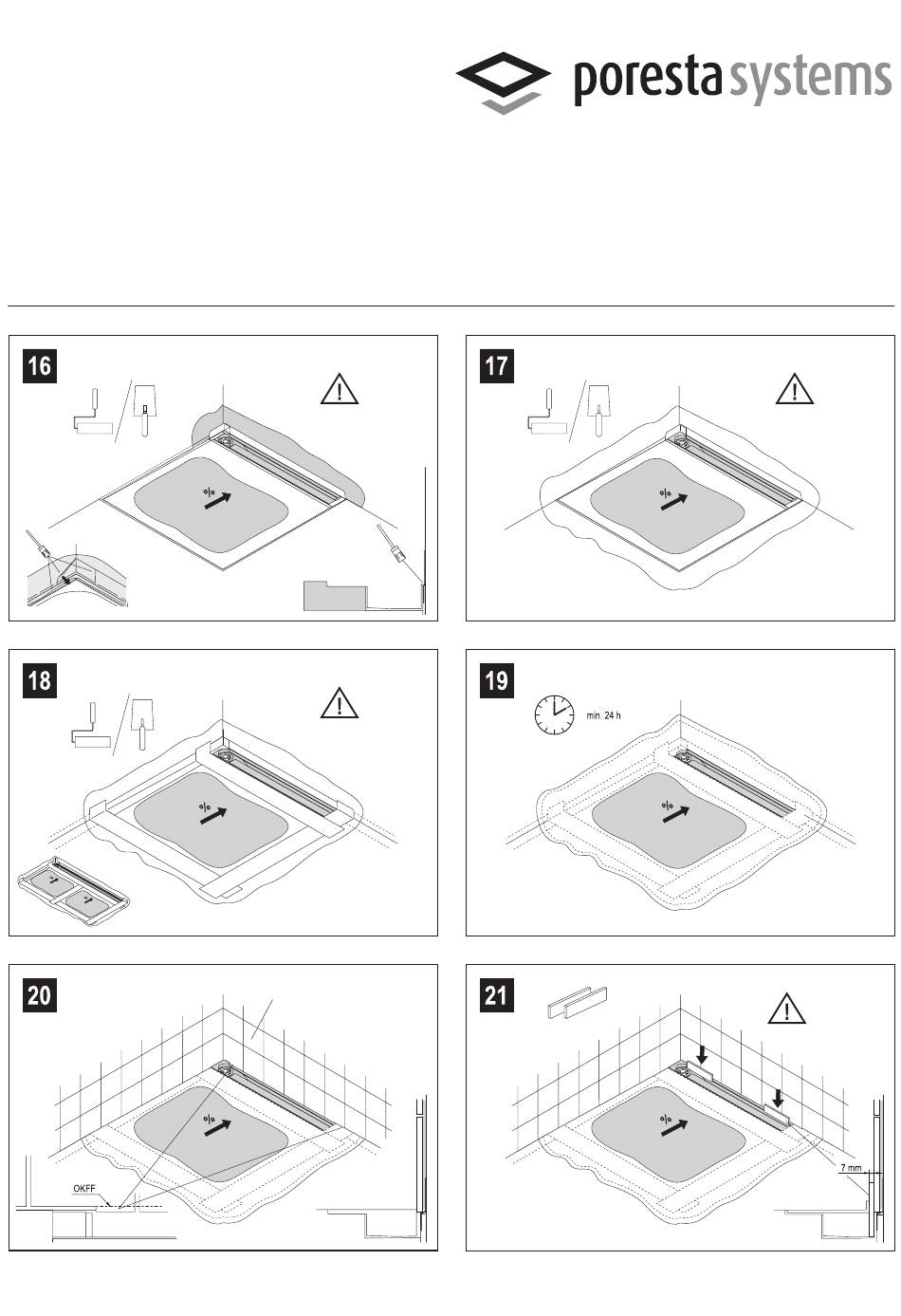 poresta systems

16

%

17

%

18

%

19

min. 24 h

%

20

%

OKFF

21

%

7 mm