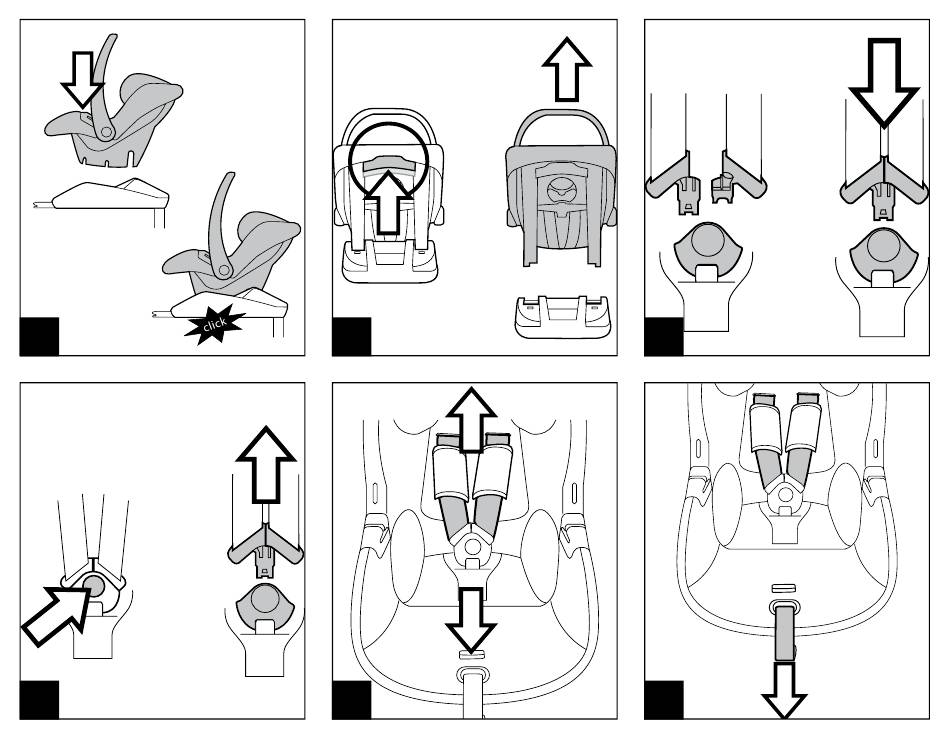 click