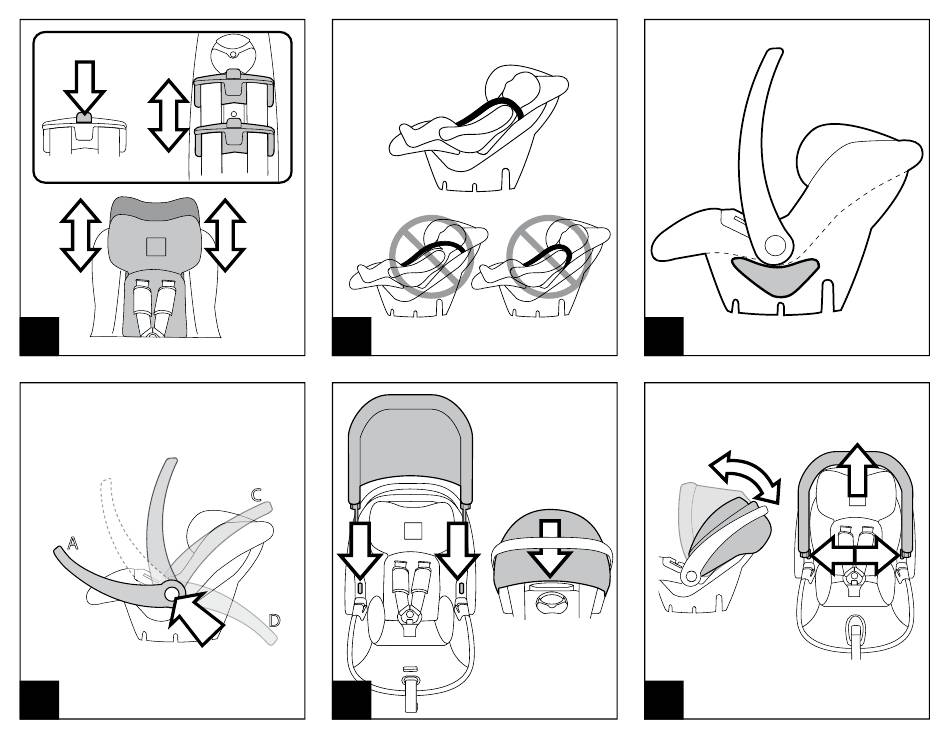 A
C
D