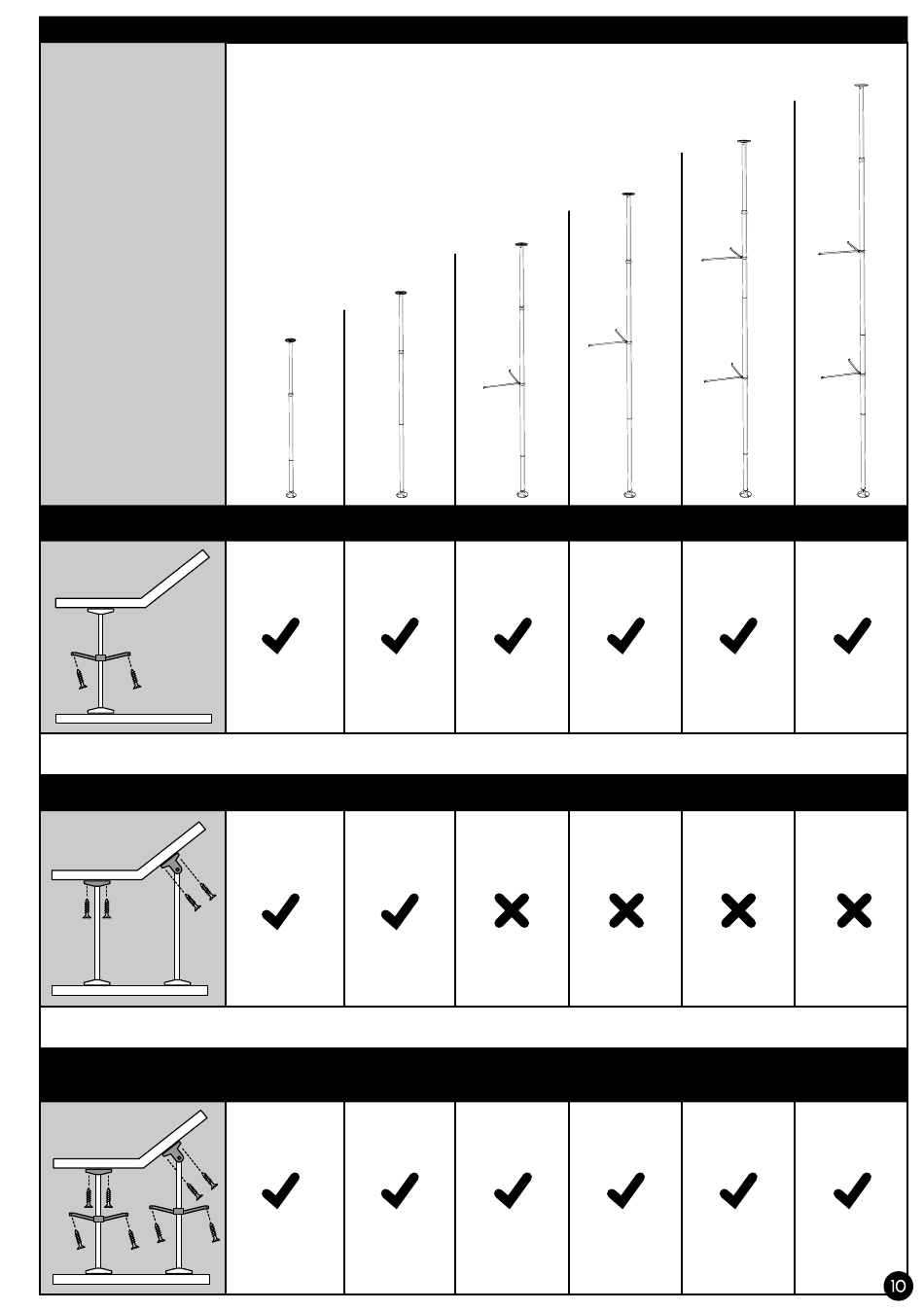 10