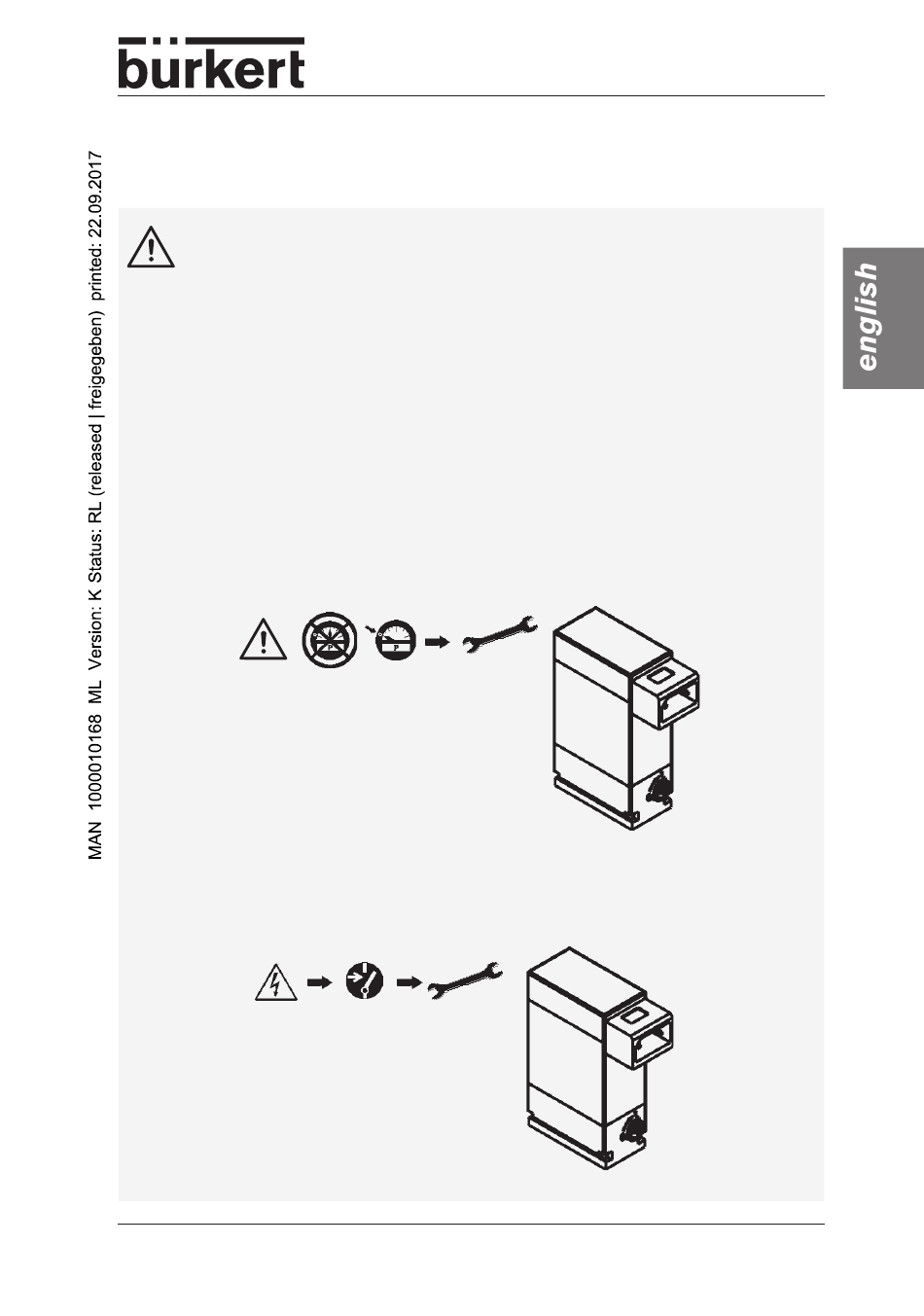 bürkert

MAN 1000010168 ML Version: K Status: RL (released | freigegeben) printed: 22.09.2017

english

P