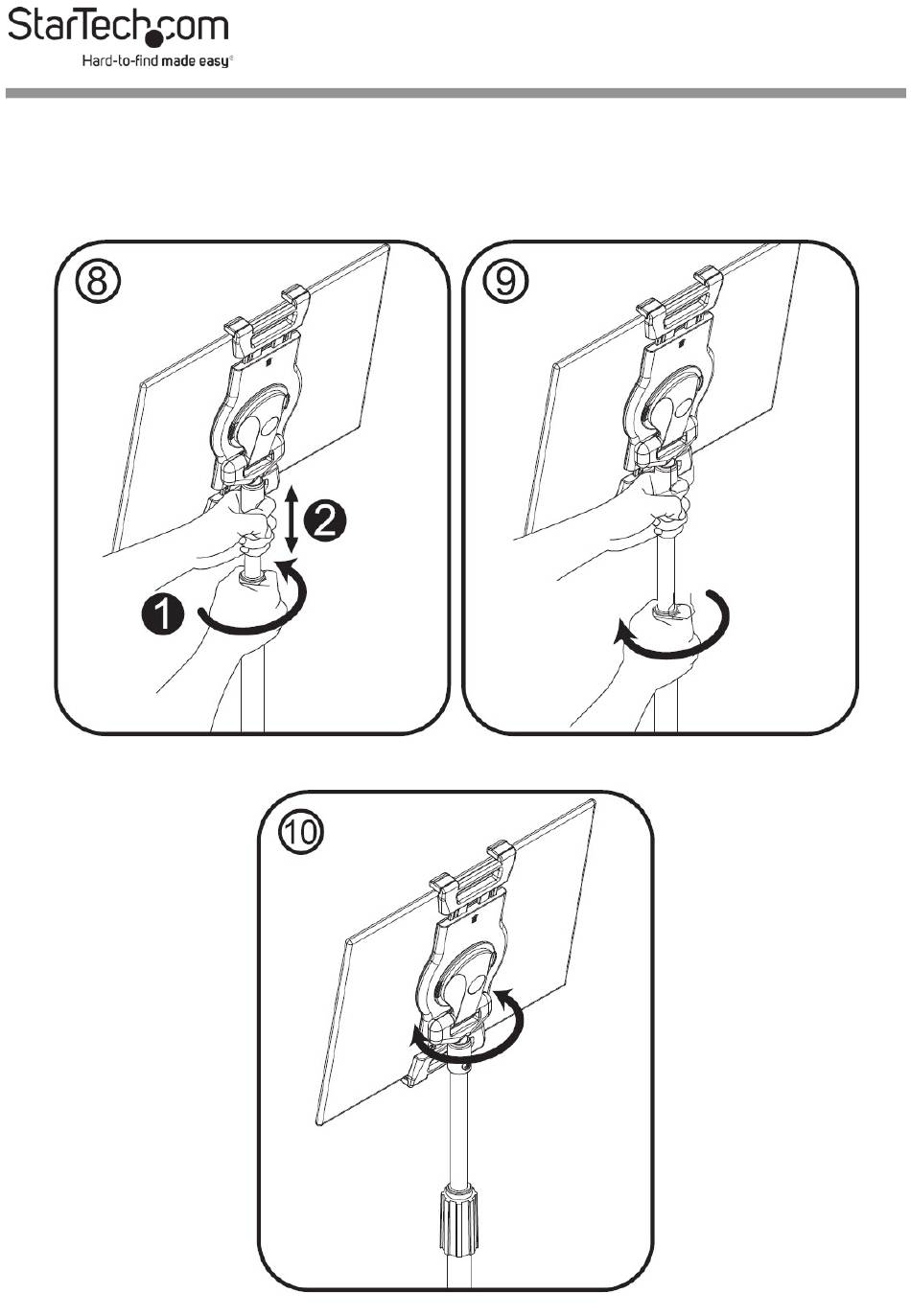 StarTech.com
Hard-to-find made easy®

8
2
1

9

10