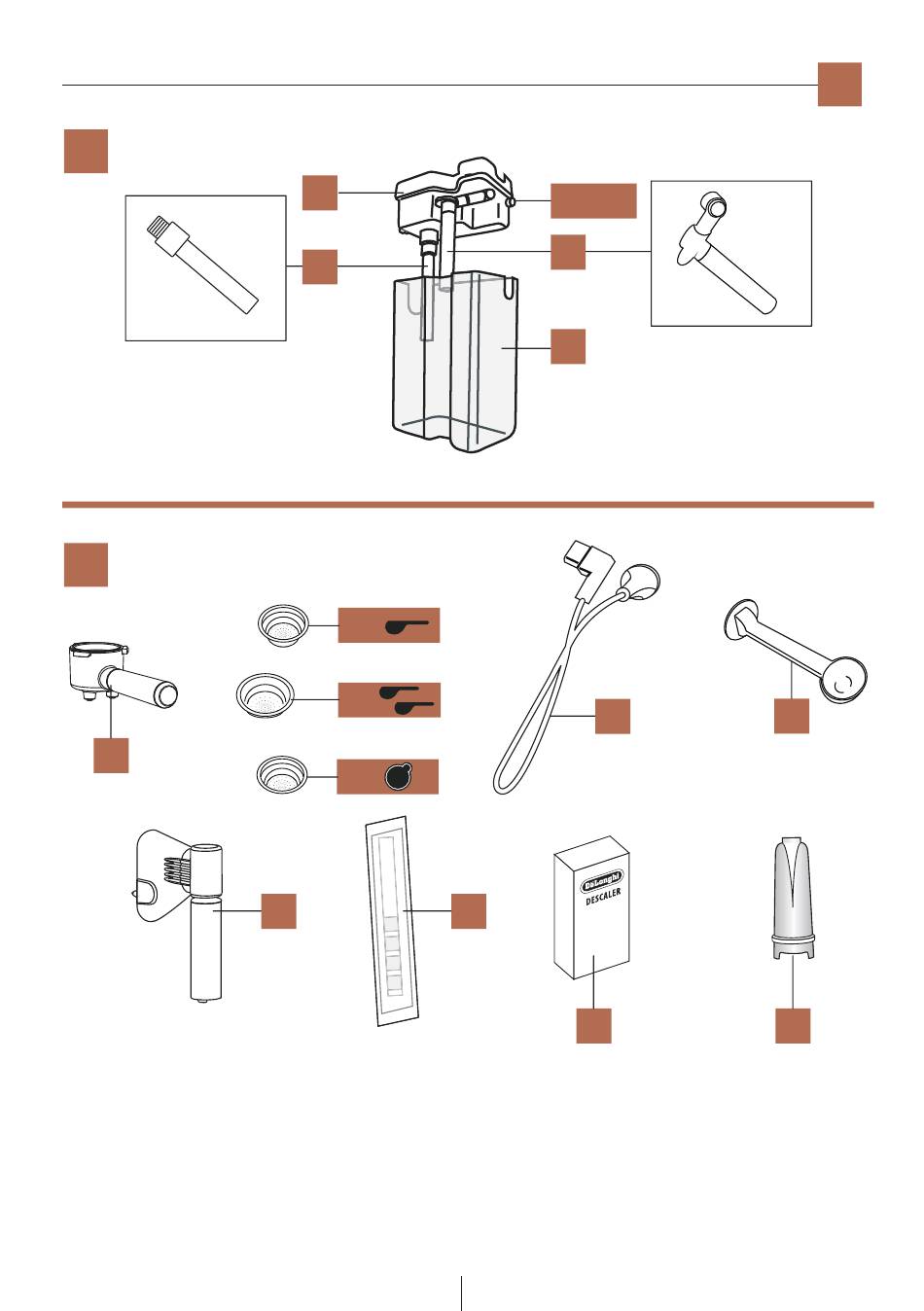 DeLonghi
DESCALER