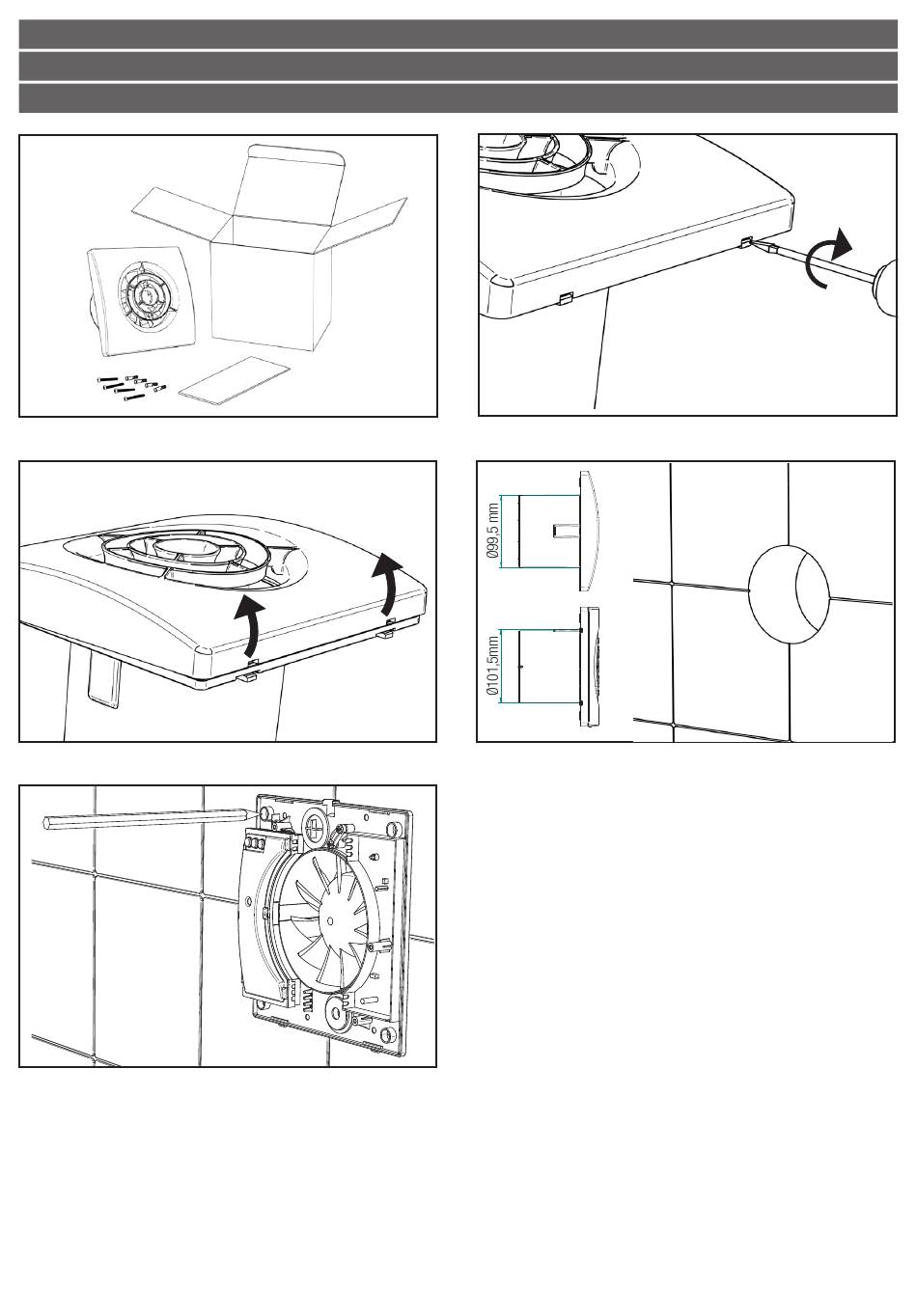 Ø99,5 mm

Ø101,5mm