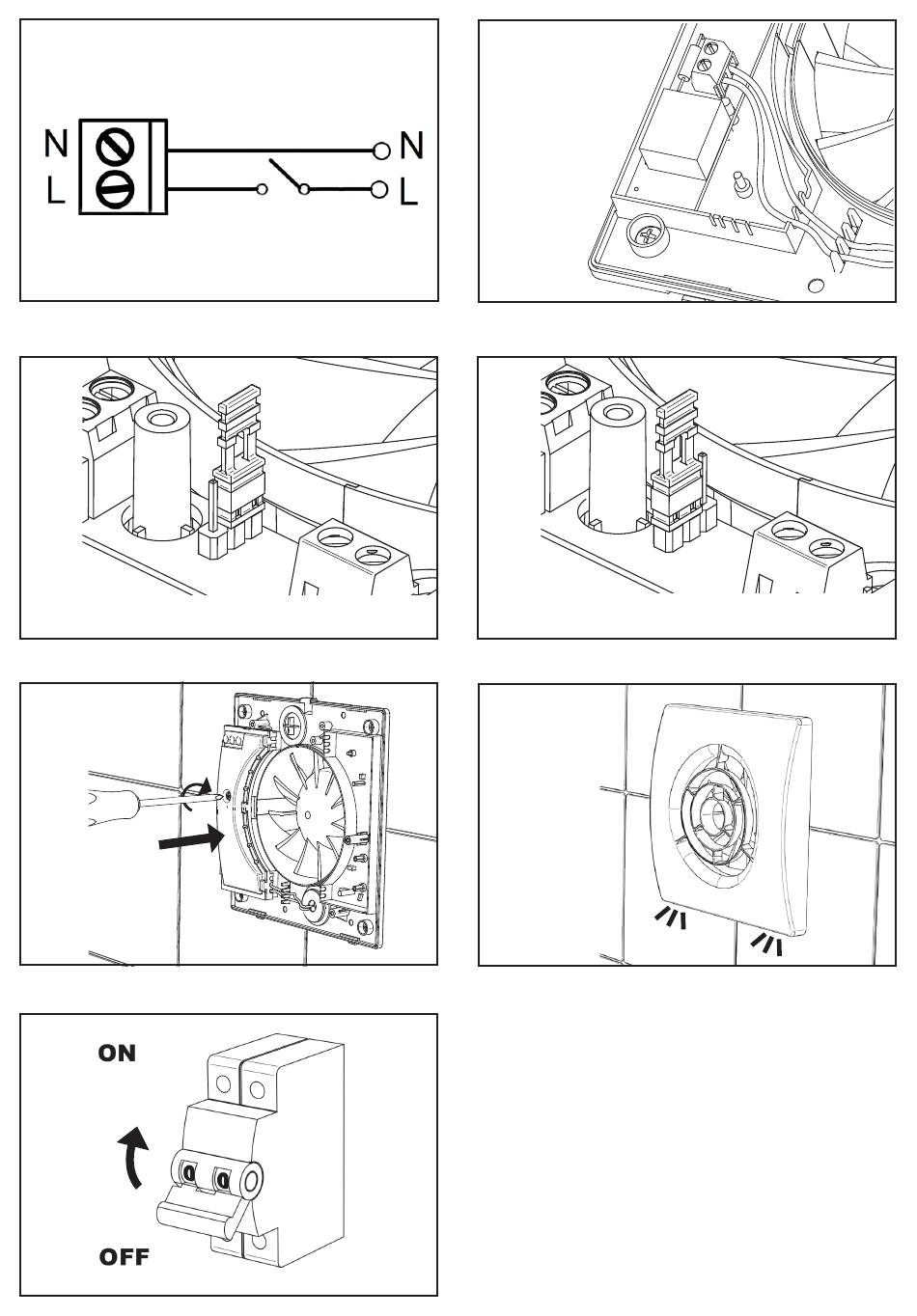 N
L
N
L

ON
OFF