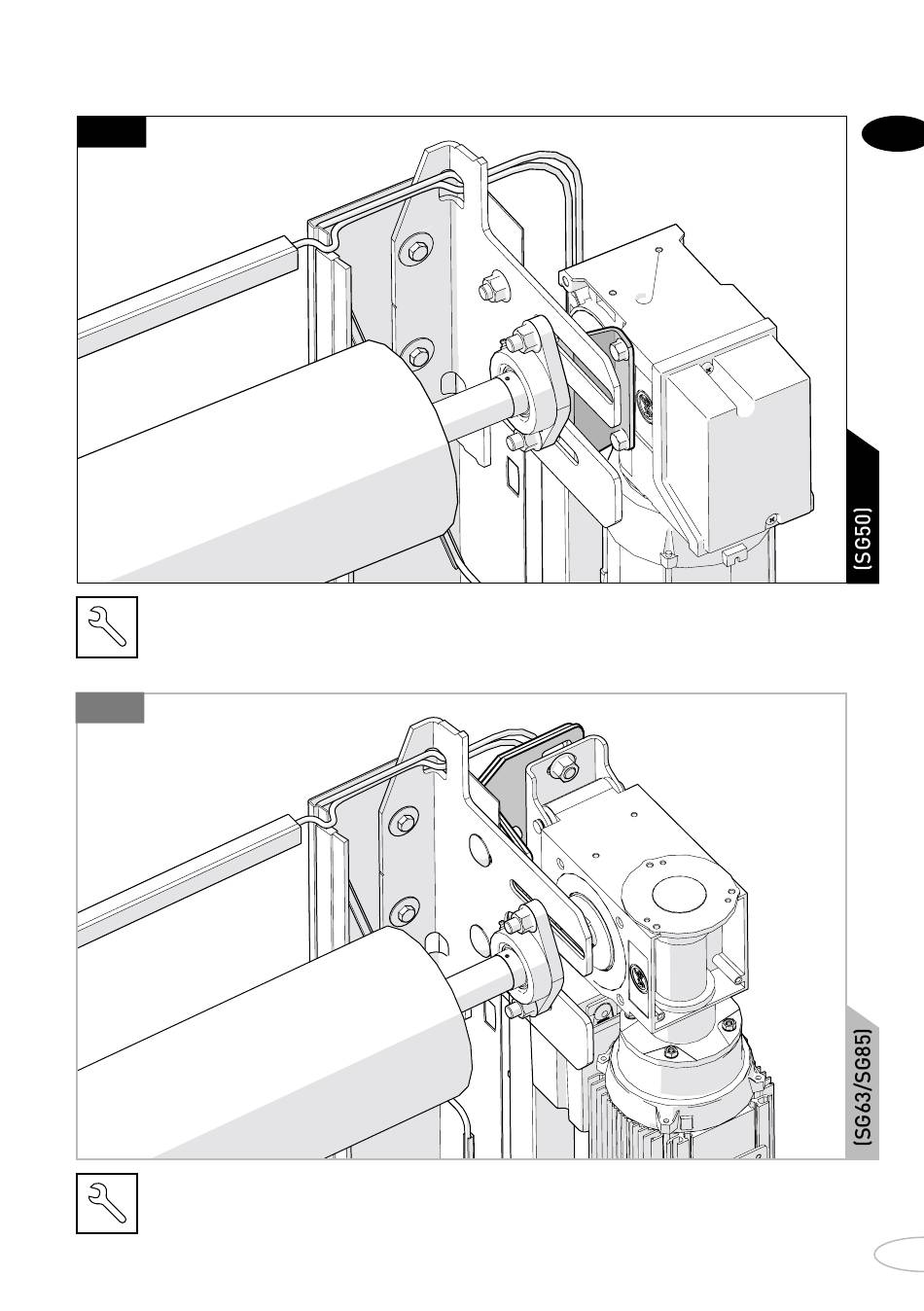 (SG50)

(SG63/SG85)