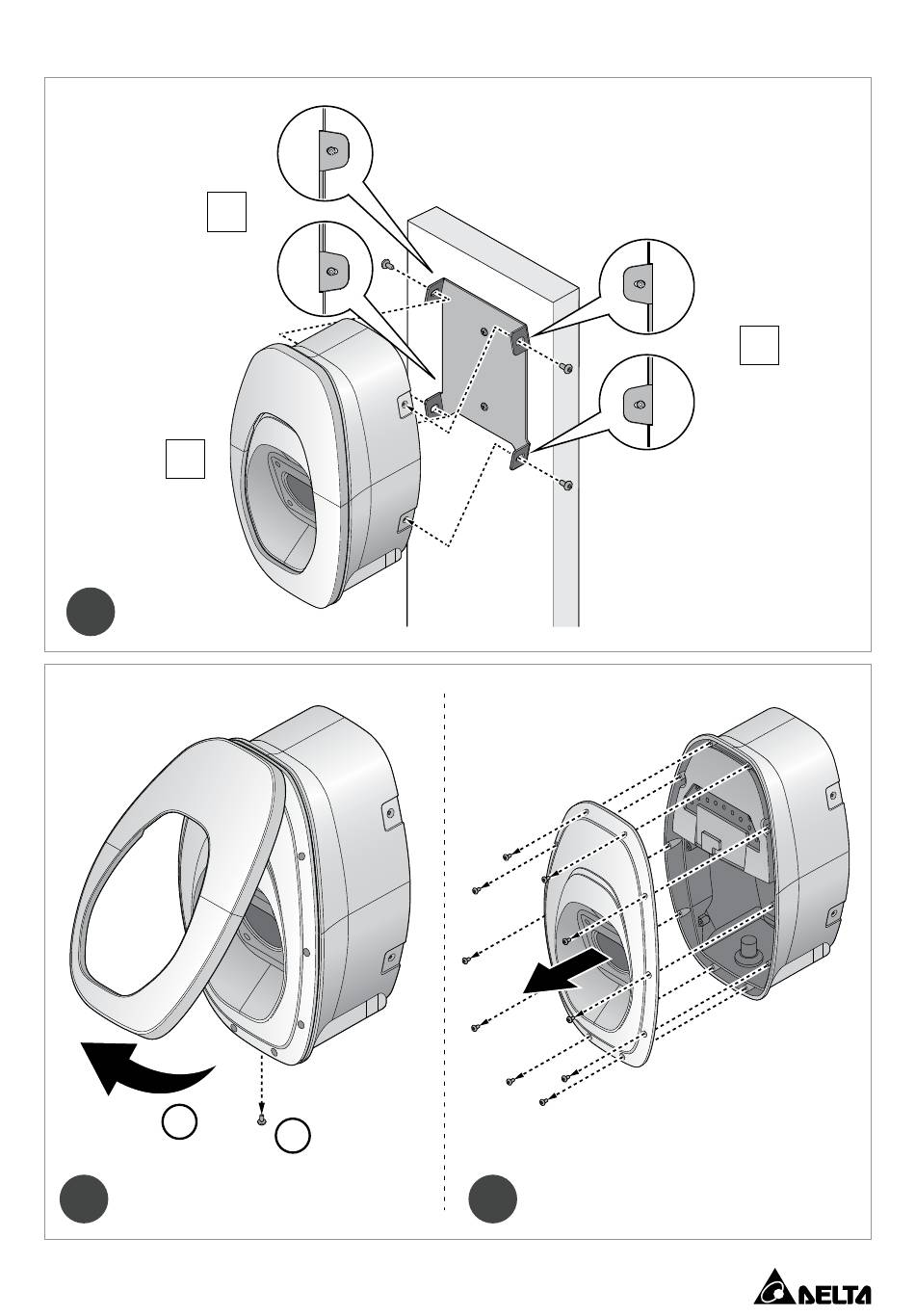 DELTA