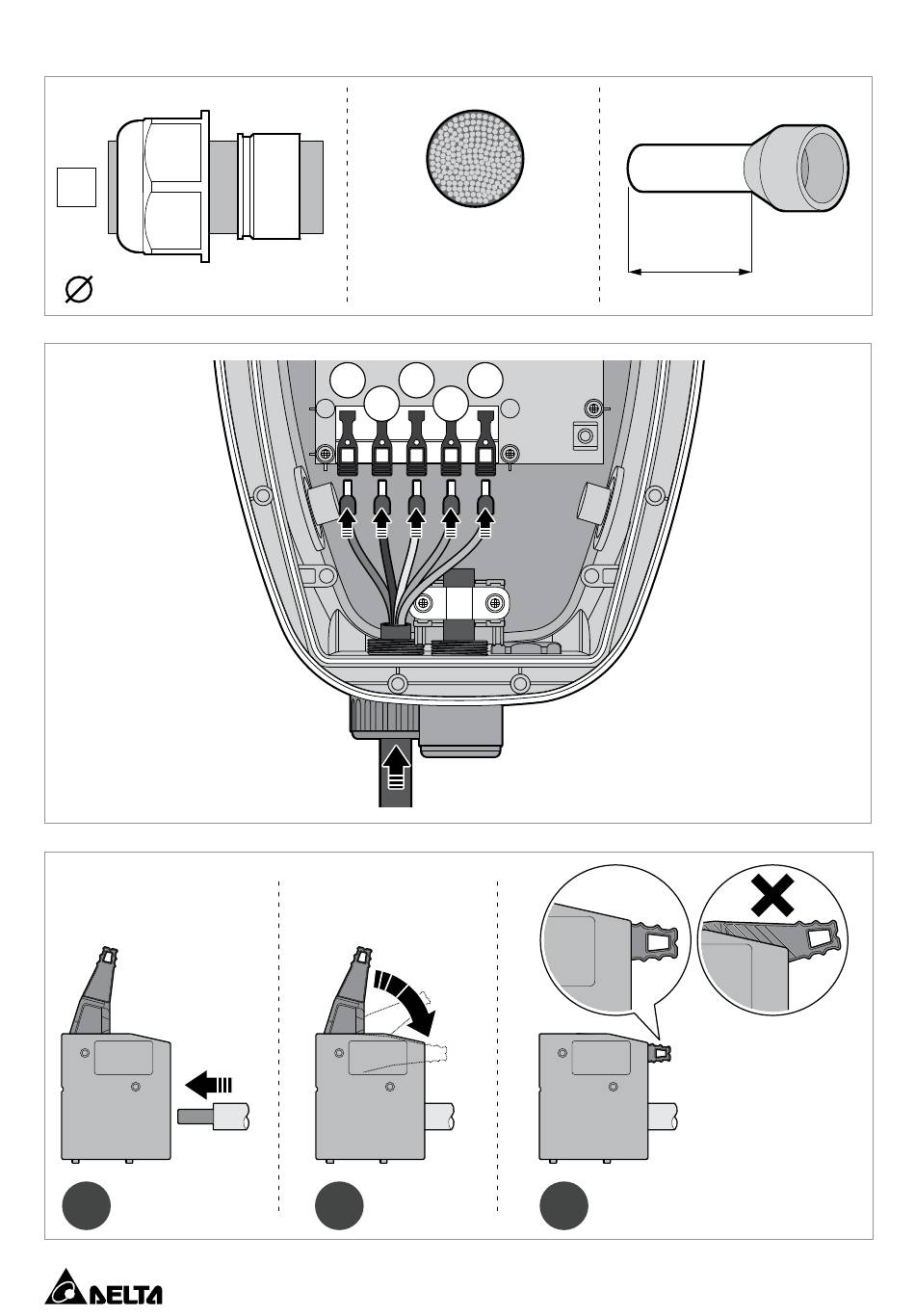 DELTA