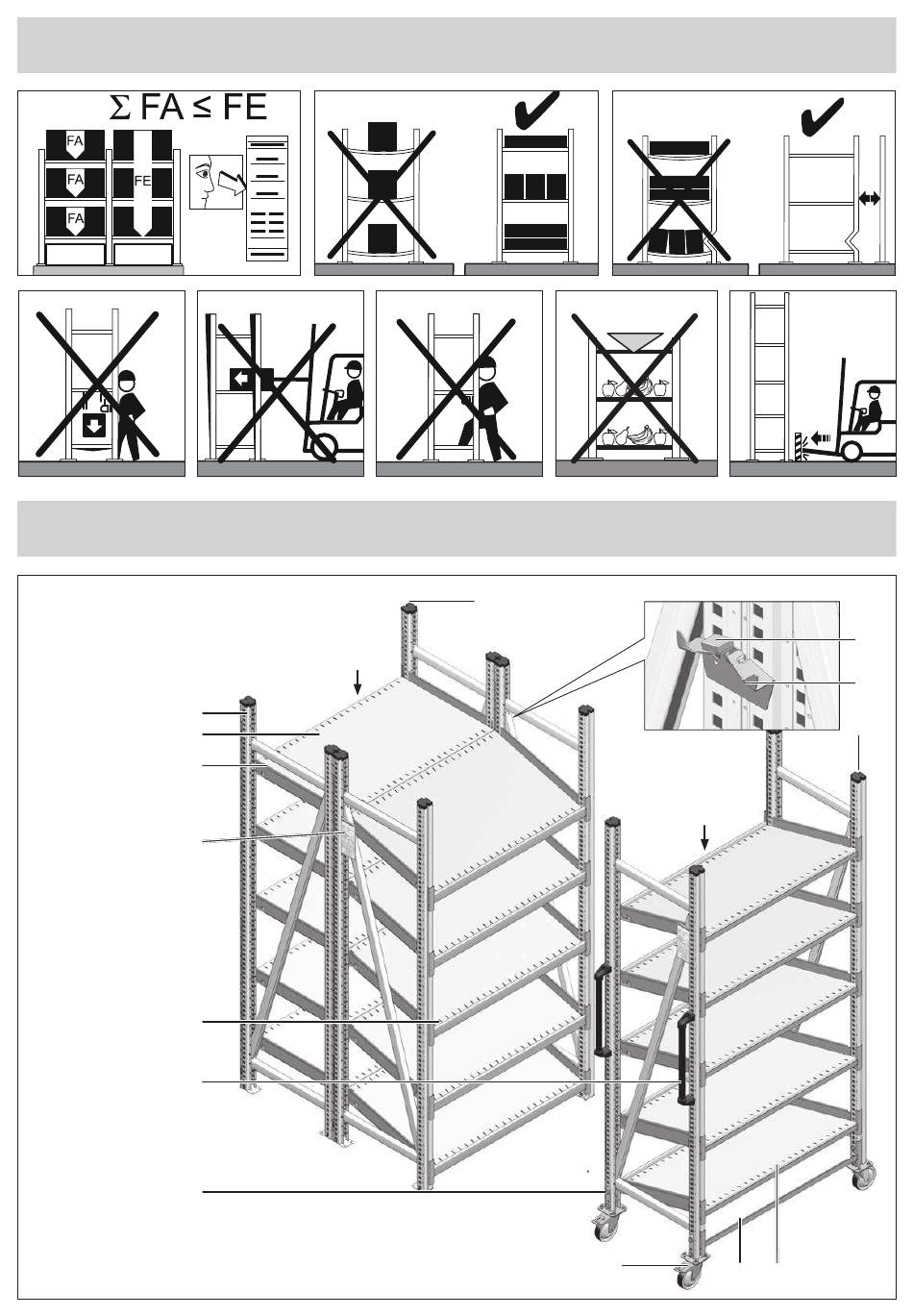 $\Sigma FA \leq FE$

FA
FA
FA
FE