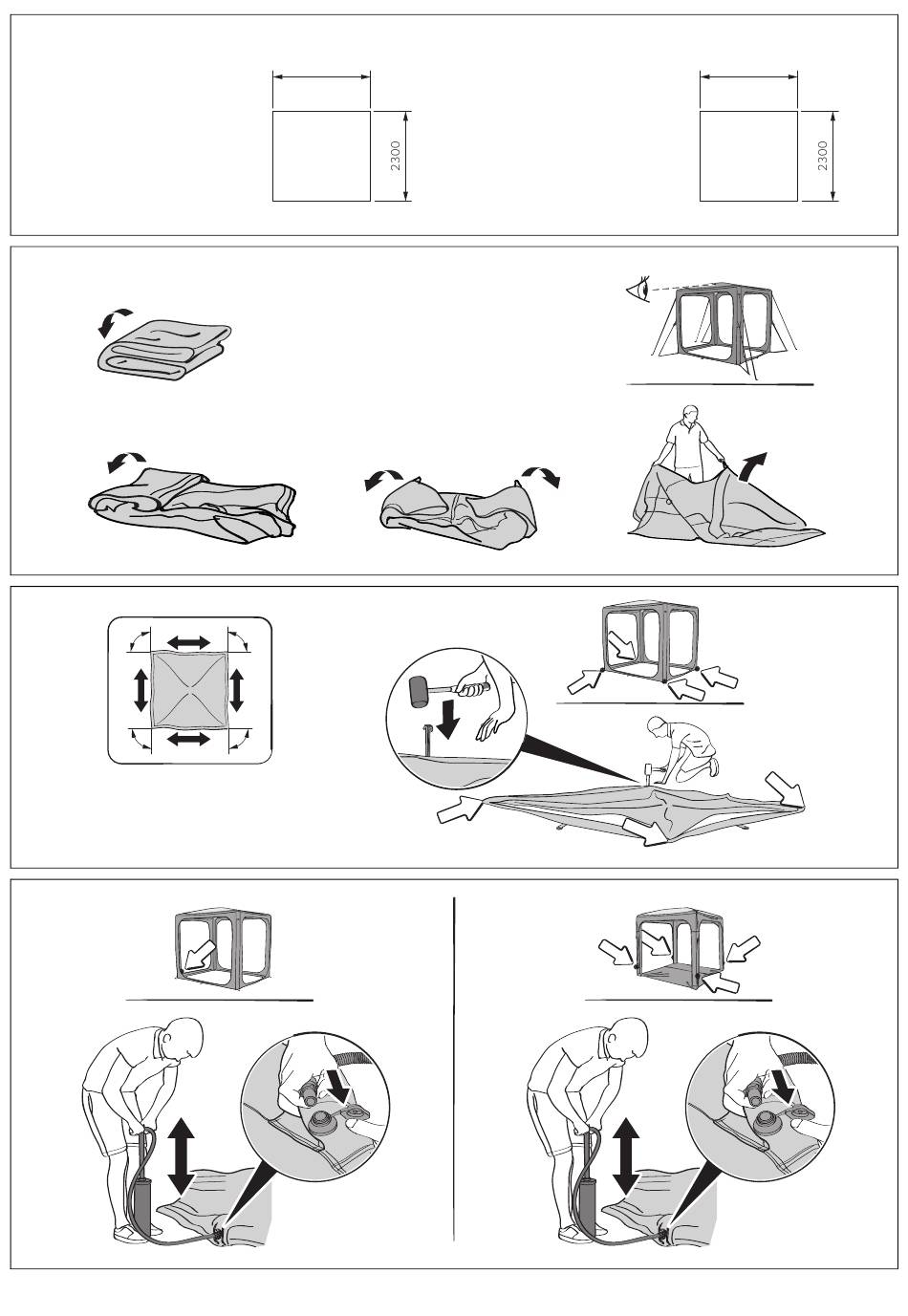 2300

2300