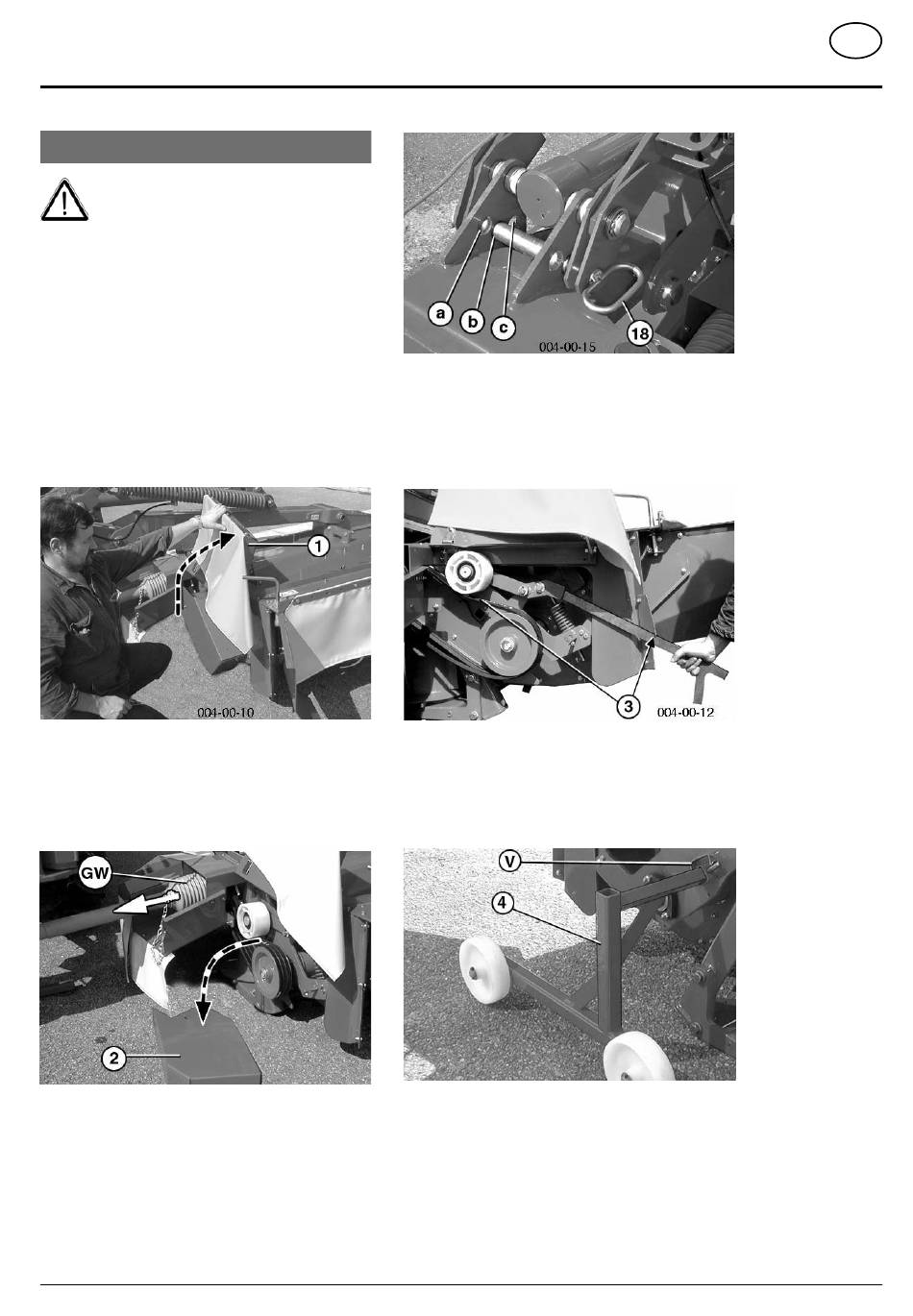 a
b
c
18
004-00-15

1
004-00-10

3
004-00-12

GW
2

V
4