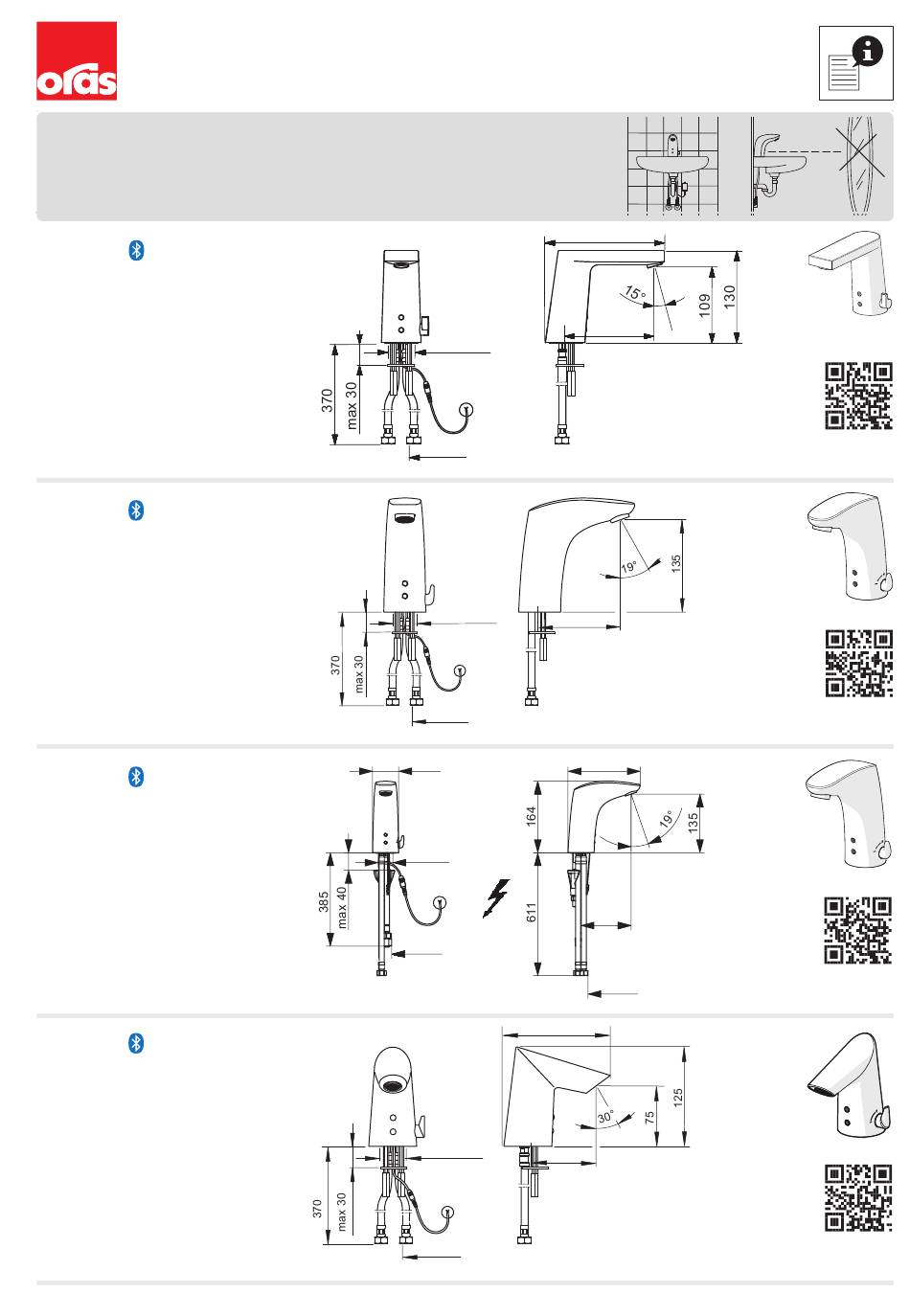 oras

370
max 30
15°
109
130

370
max 30
19°
135

385
max 40
164
611
19°
135

370
max 30
30°
75
125