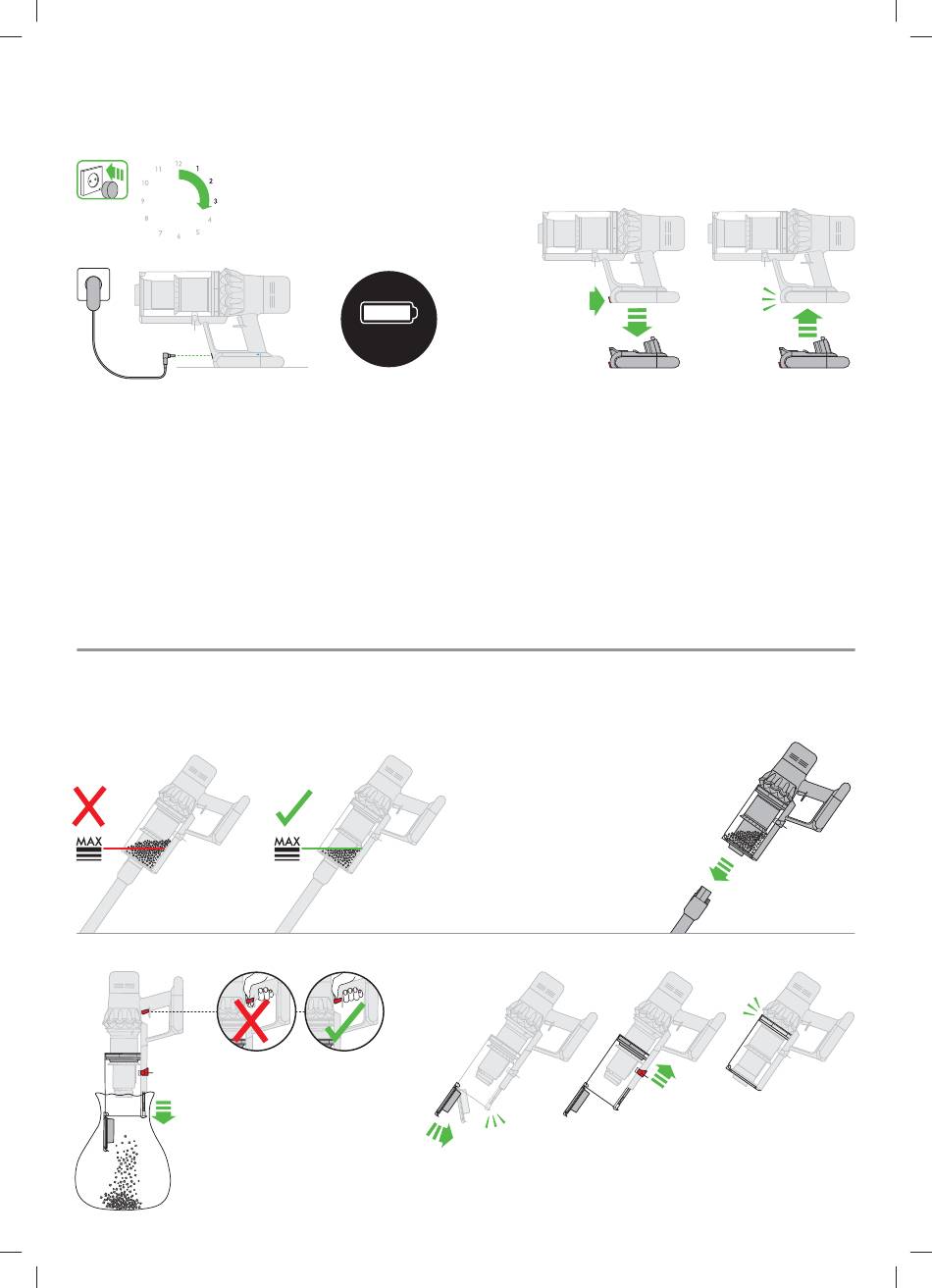 12
1
2
3
4
5
6
7
8
9
10
11

MAX

MAX