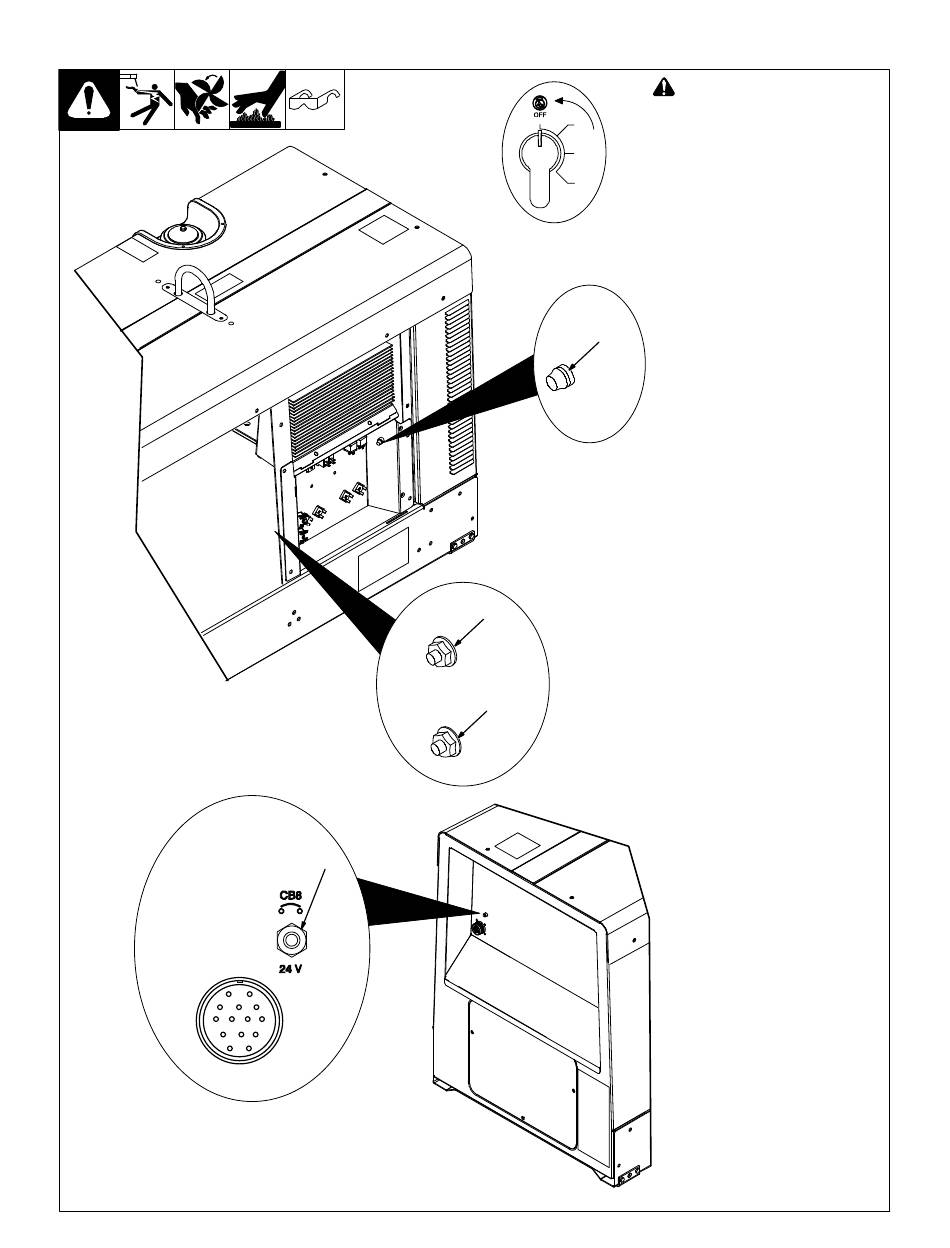 OFF

CB8

24 V