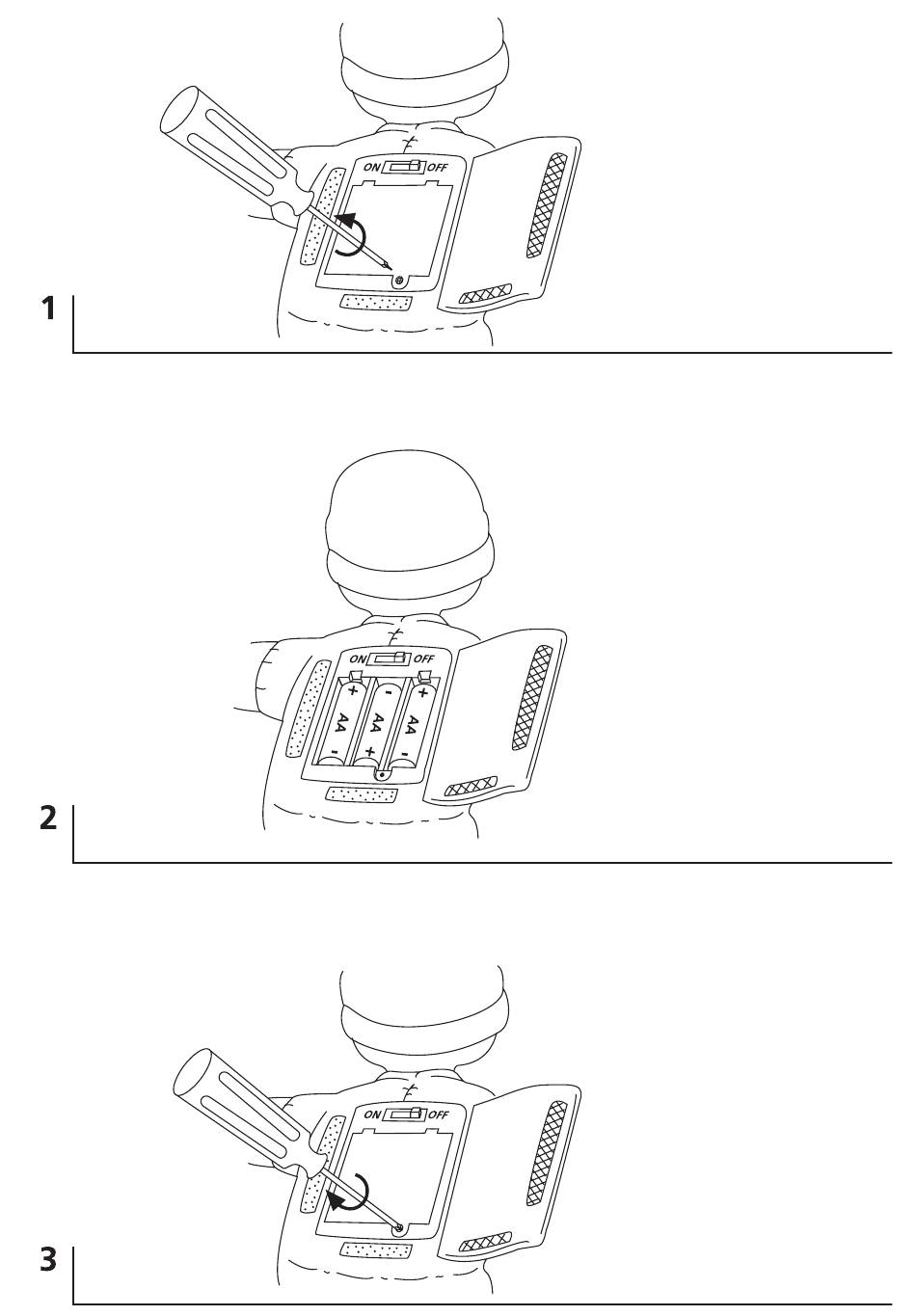 ON OFF

1

ON OFF

+ AA -

- AA +

+ AA -

2

ON OFF

3