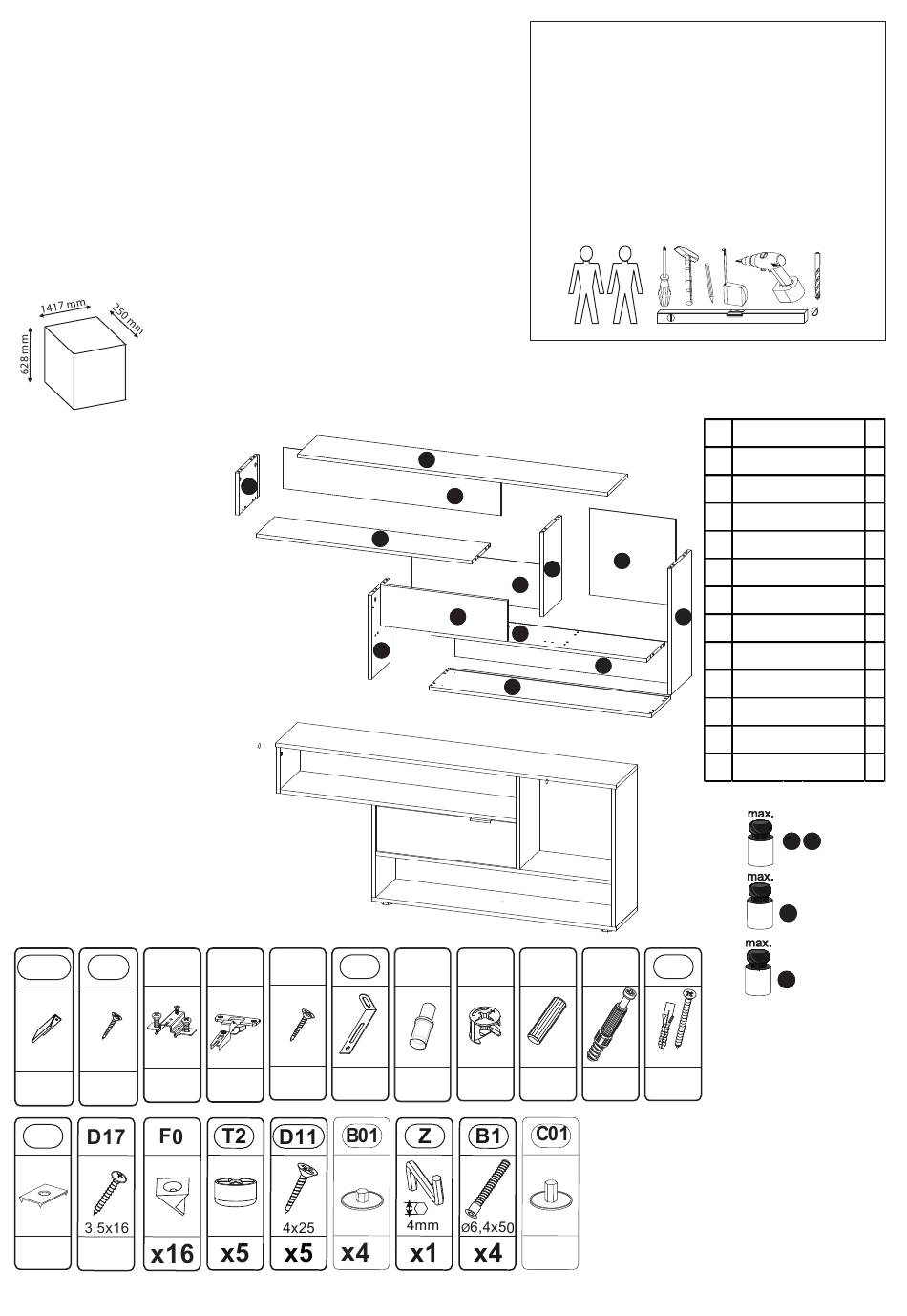 1417 mm
250 mm
628 mm

Ø

max.

max.

max.

D17
3,5x16

F0
x16

T2
x5

D11
4x25
x5

B01
x4

Z
4mm
x1

B1
ø6,4x50
x4

C01