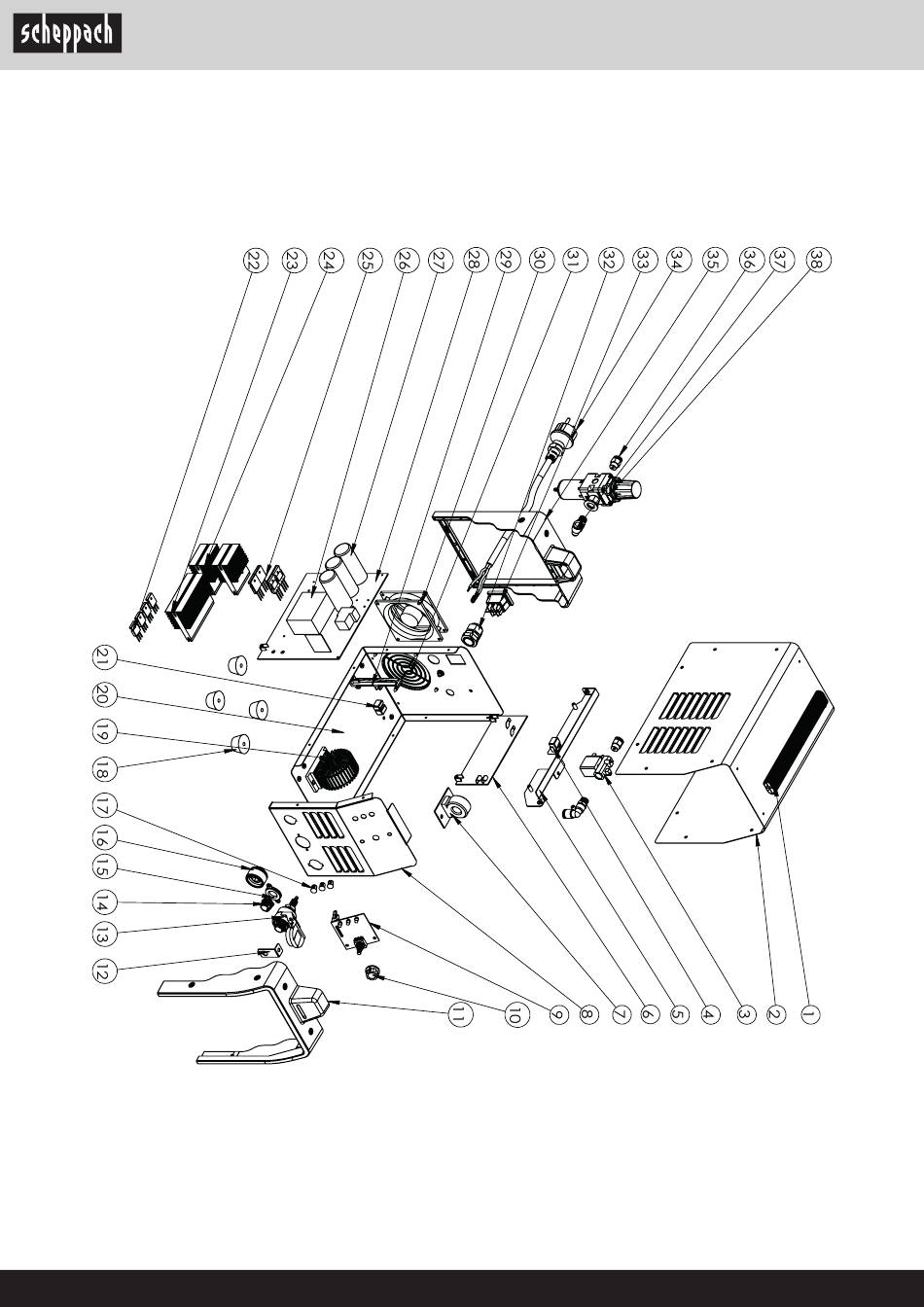 scheppach

22 23 24 25 26 27 28 29 30 31 32 33 34 35 36 37 38

21 20 19 18 17 16 15 14 13 12

11 10 9 8 7 6 5 4 3 2 1