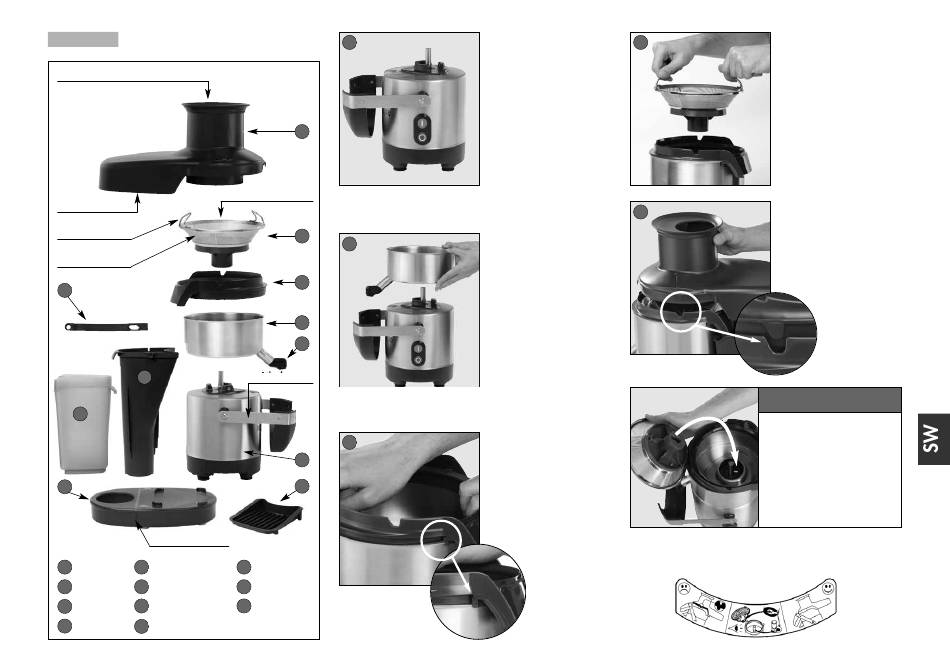 SW