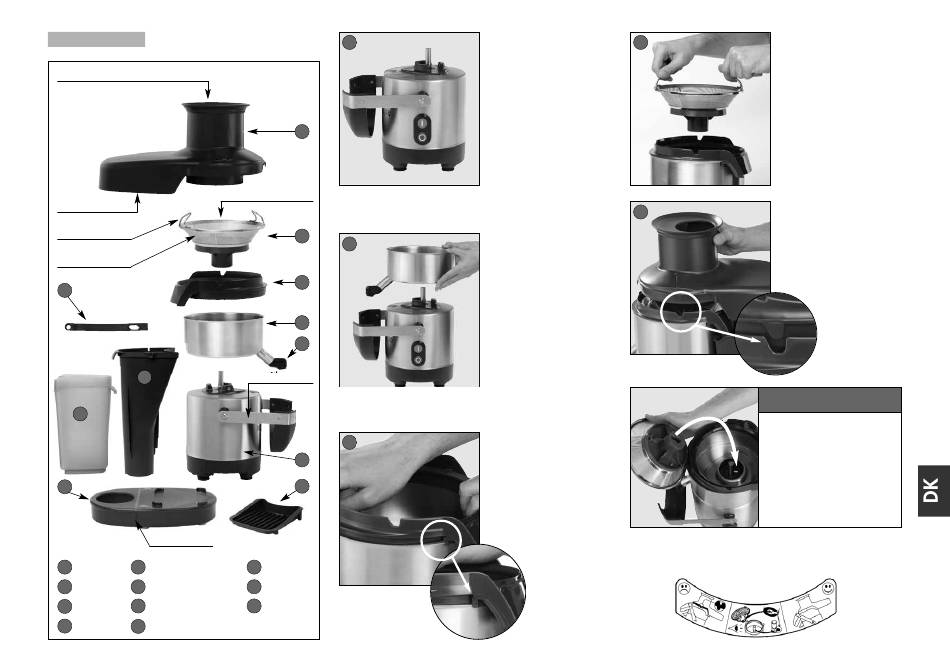 DK