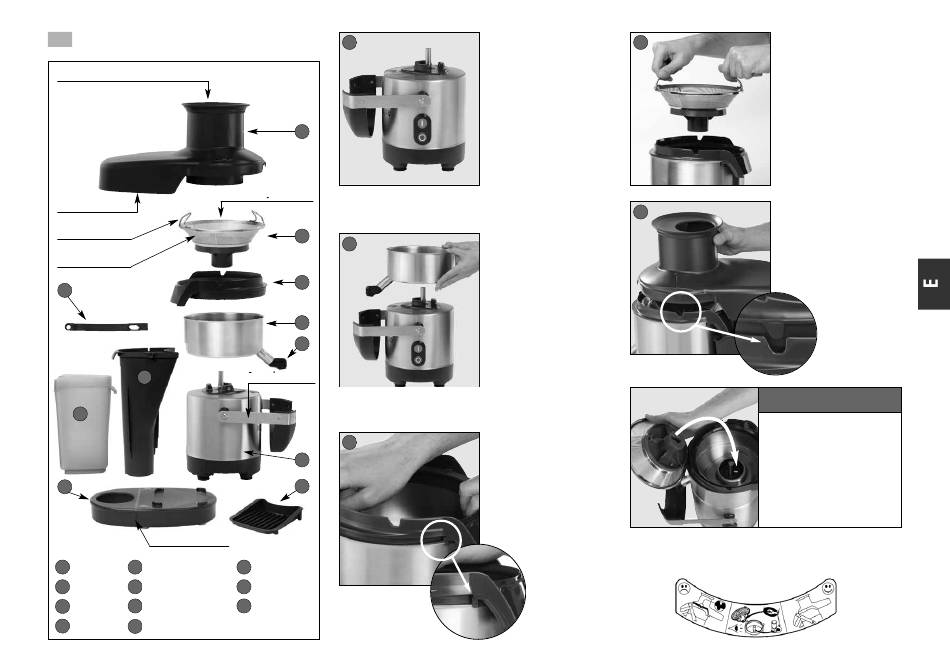 E