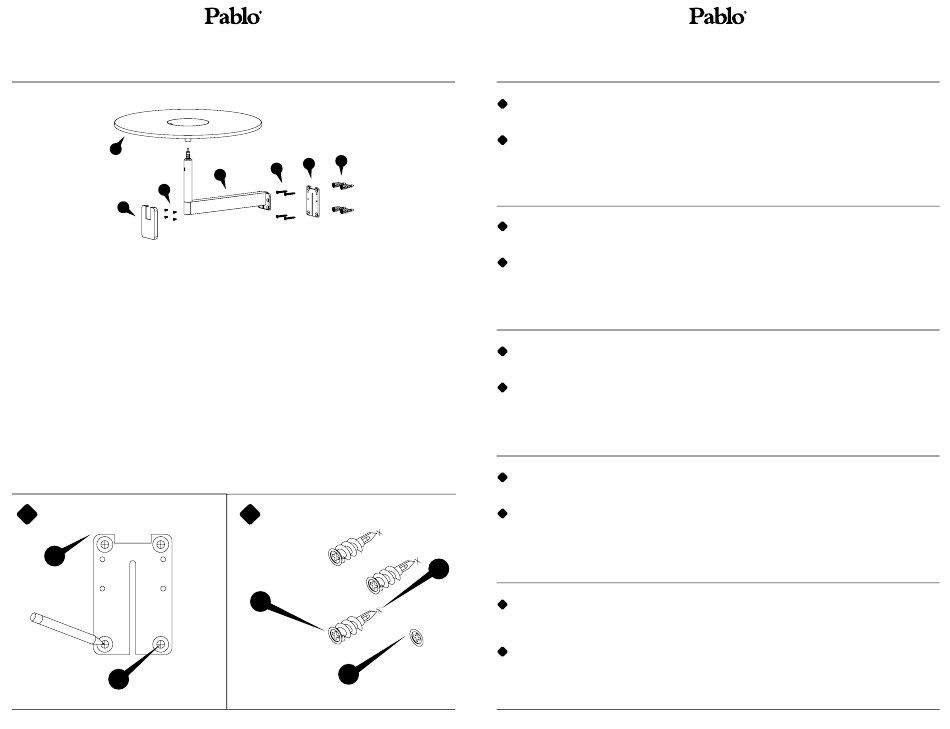 Pablo

Pablo