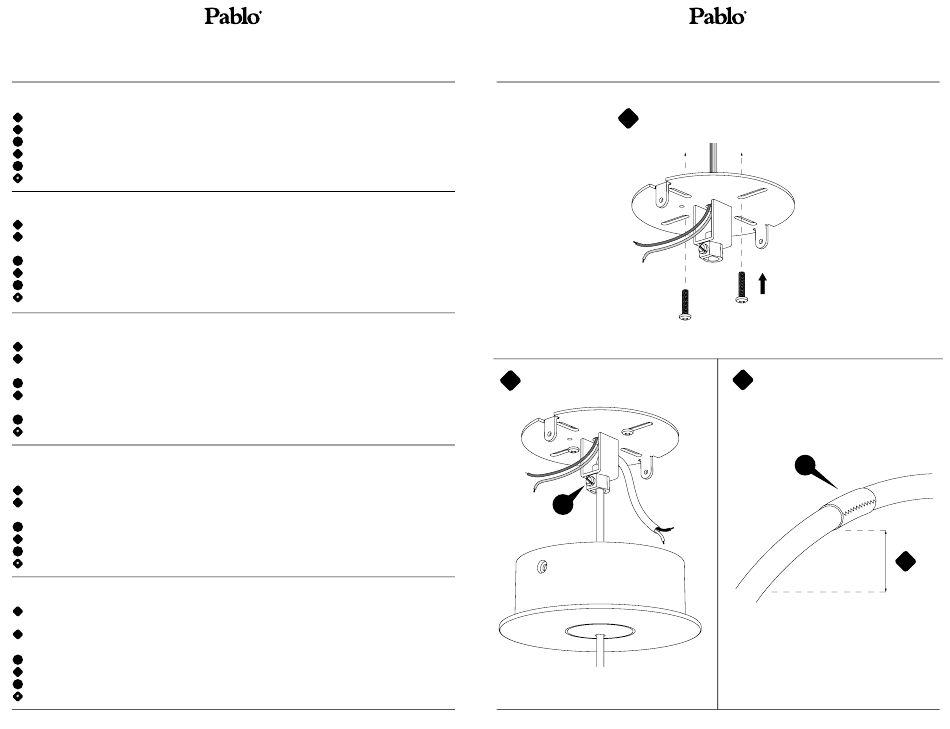 Pablo

Pablo