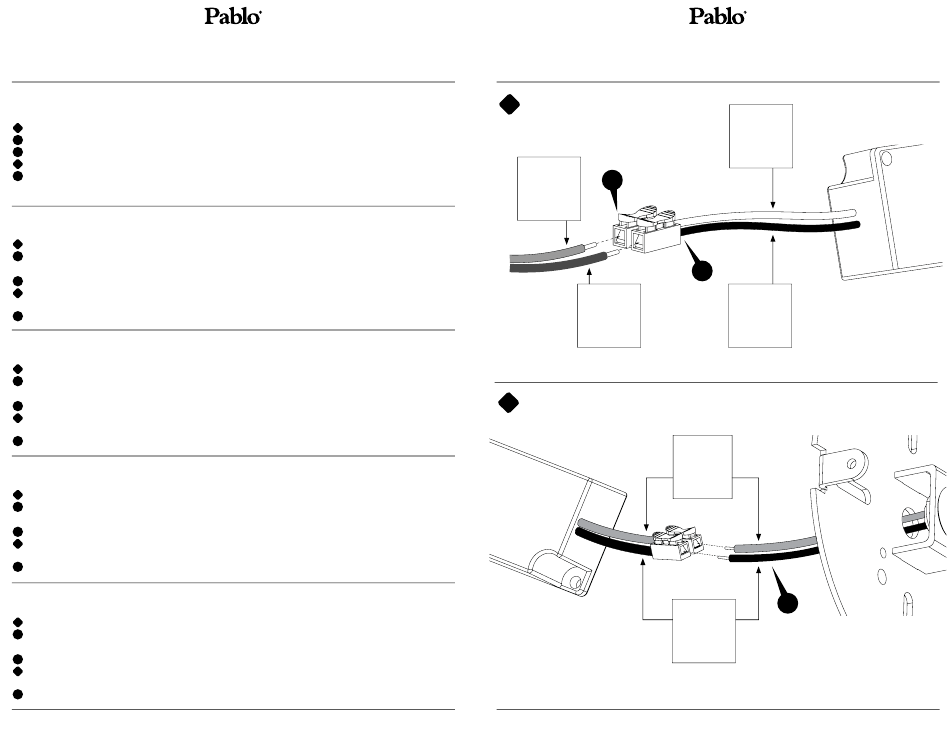 Pablo

Pablo