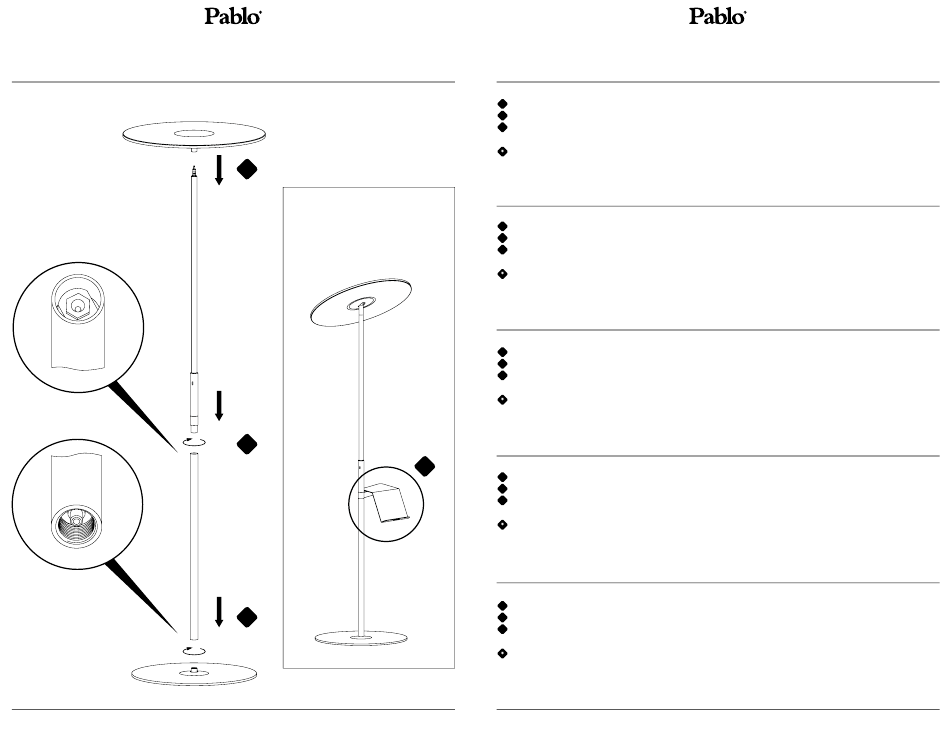 Pablo

Pablo