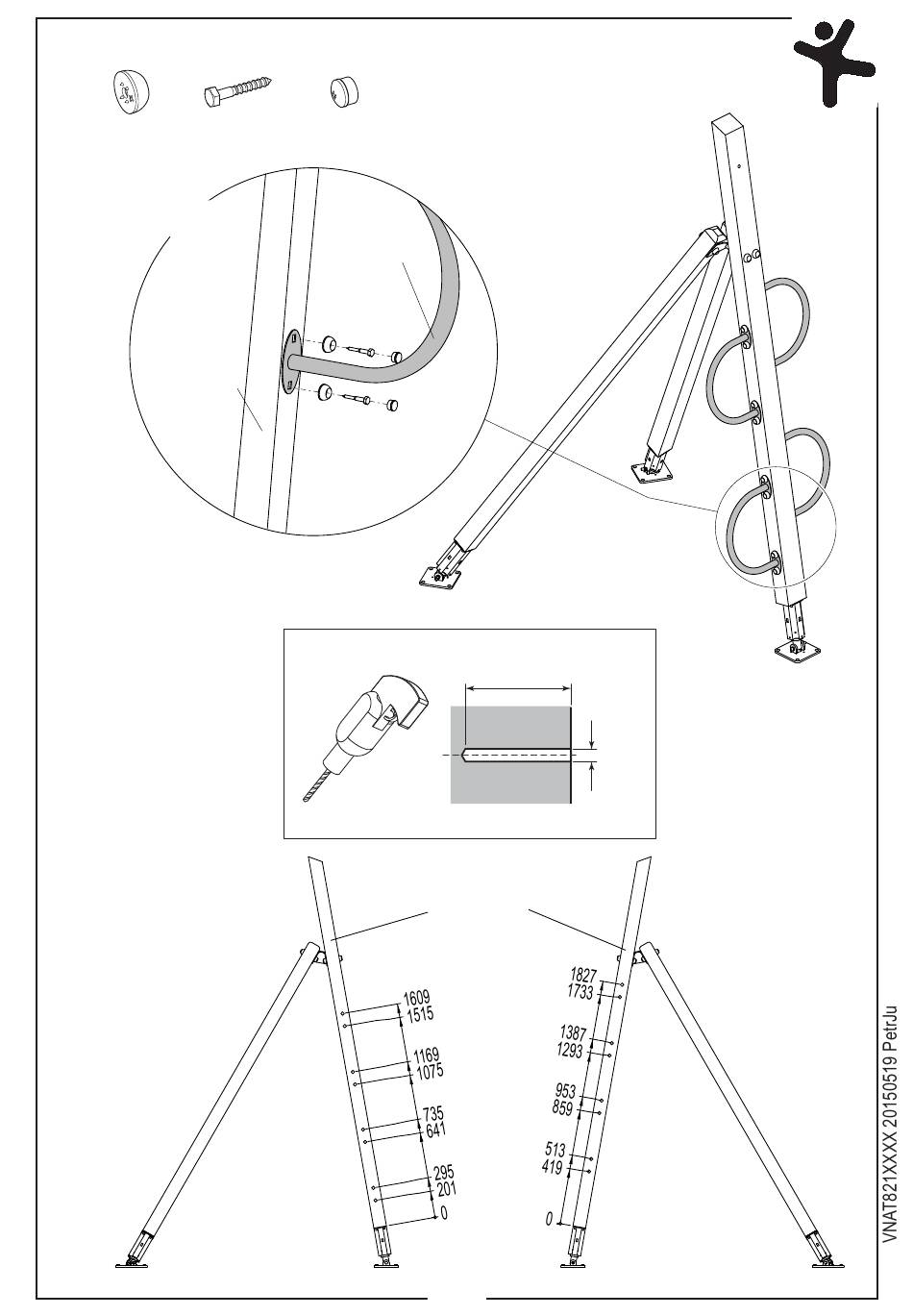 1609
1515
1169
1075
735
641
295
201
0

1827
1733
1387
1293
953
859
513
419
0

VNAT821XXXX 20150519 PetrJu