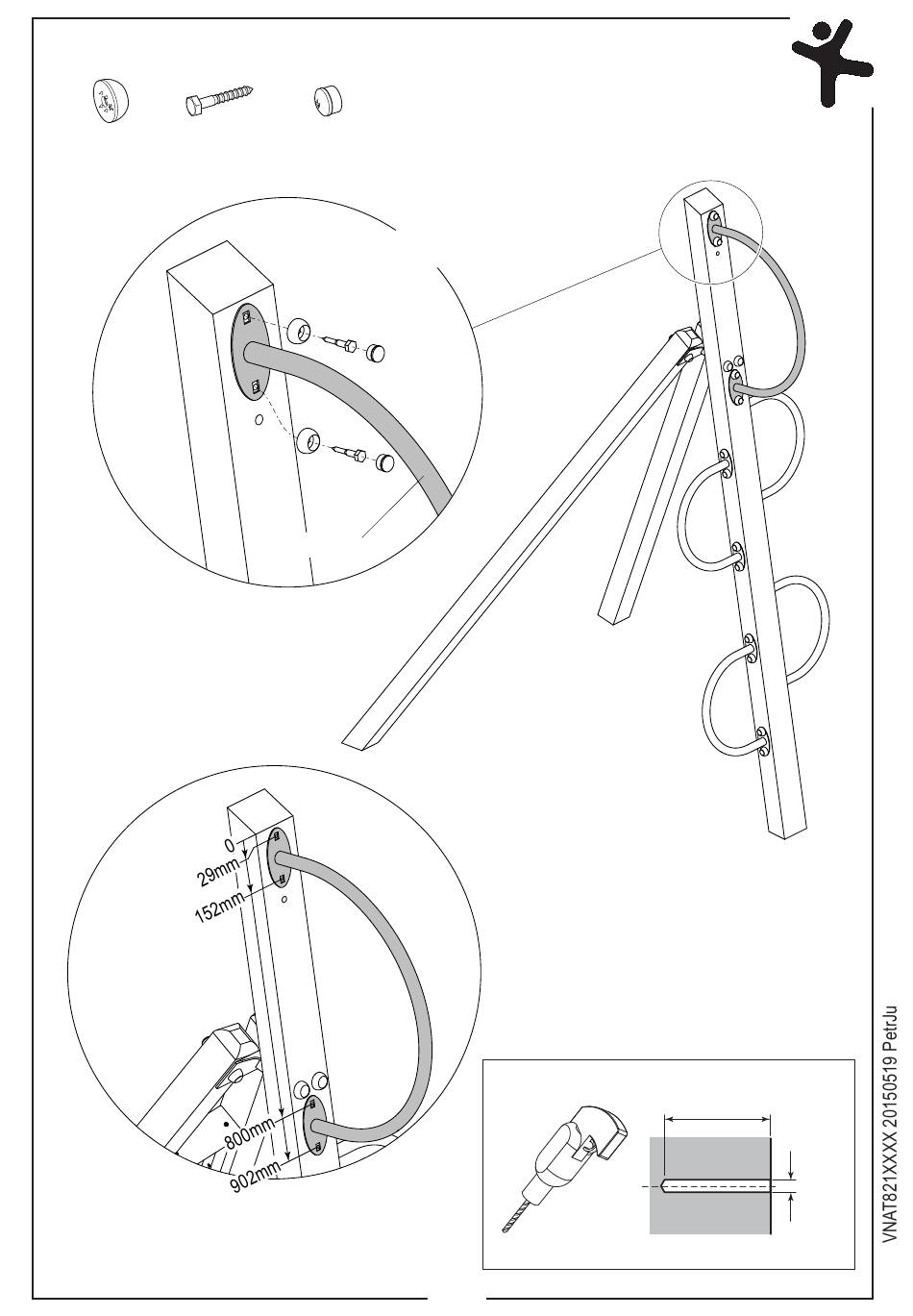 0
29mm
152mm
800mm
902mm

VNAT821XXXX 20150519 PetrJu