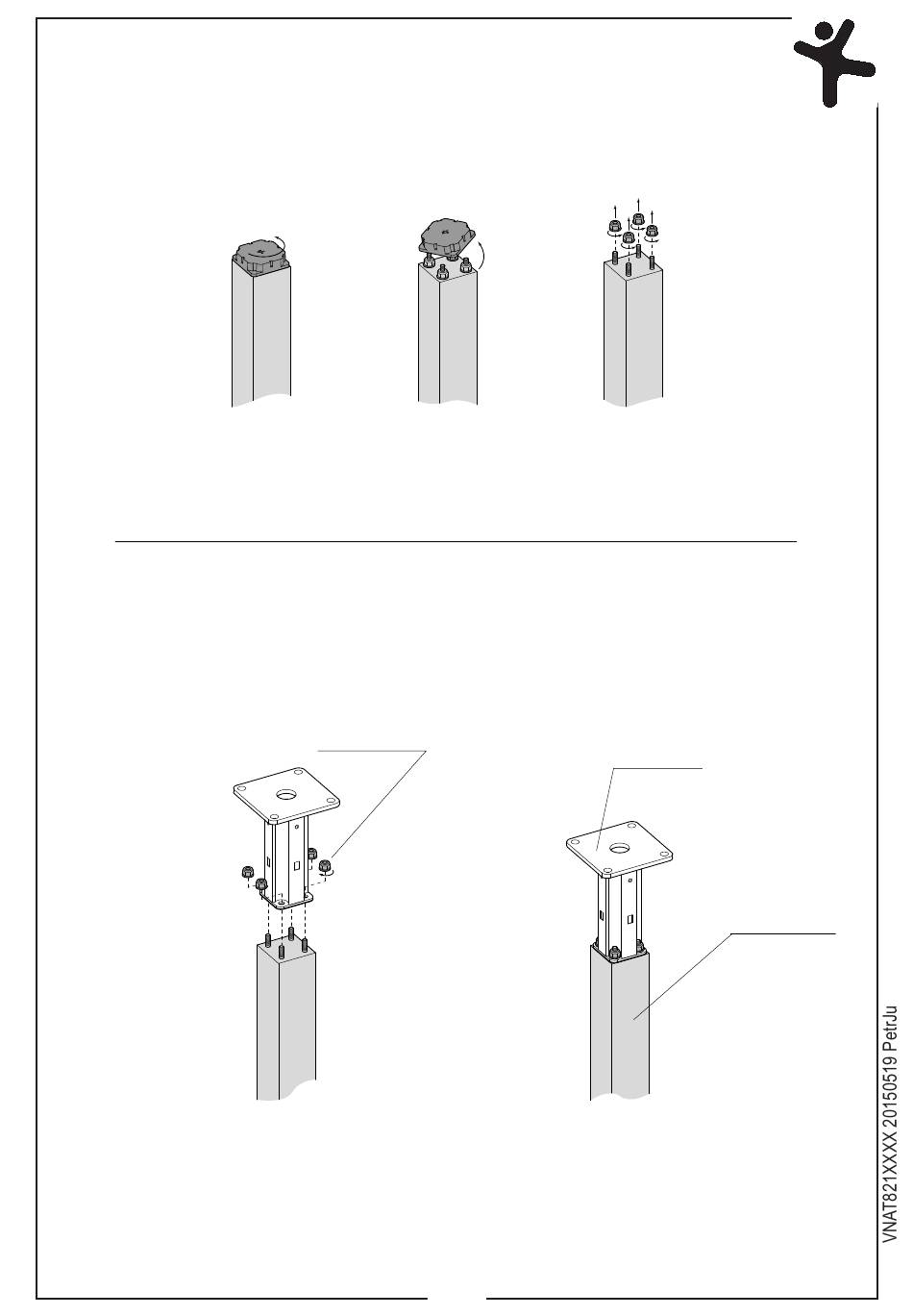 VNAT821XXXX 20150519 PetrJu