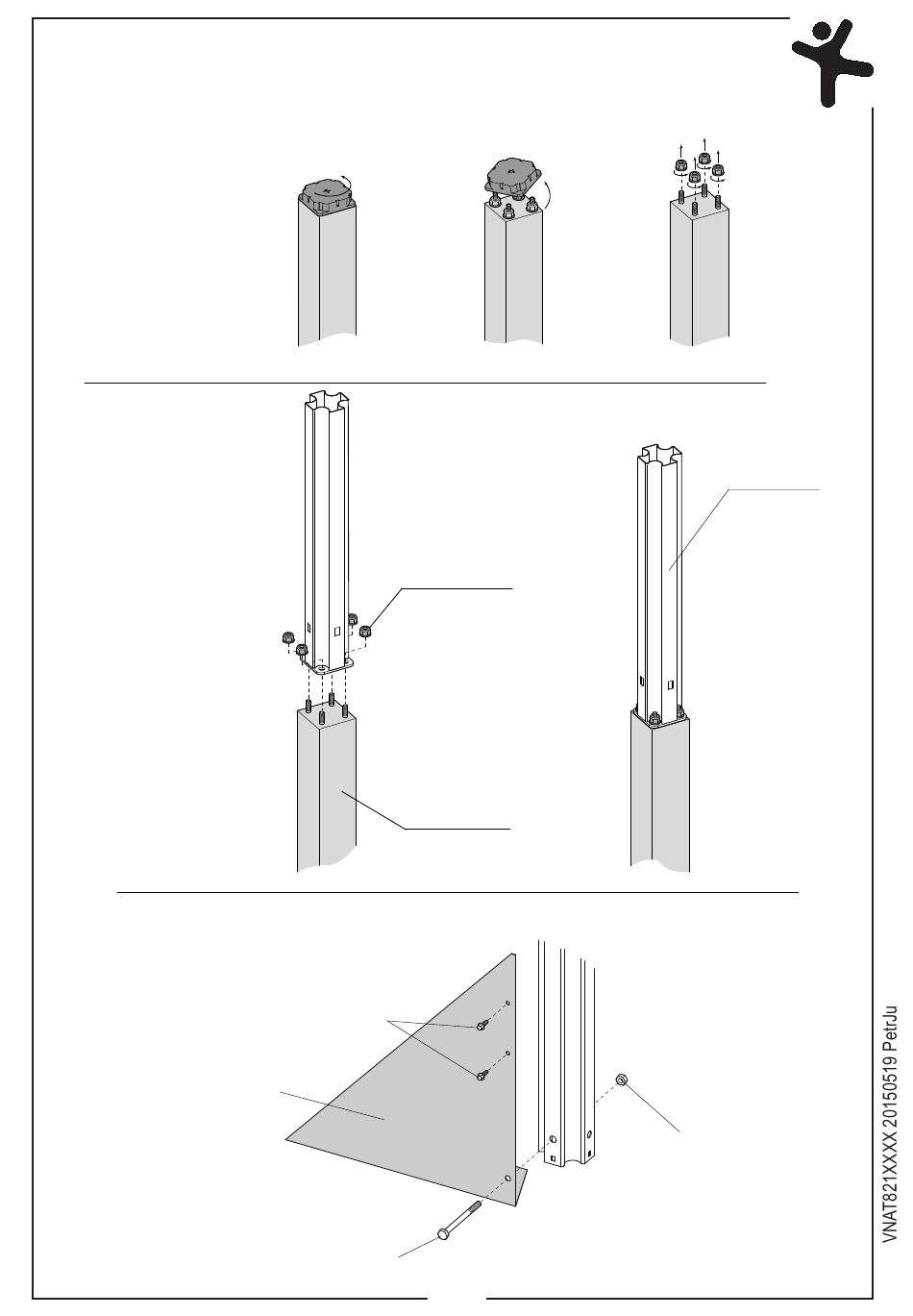 VNAT821XXXX 20150519 PetrJu