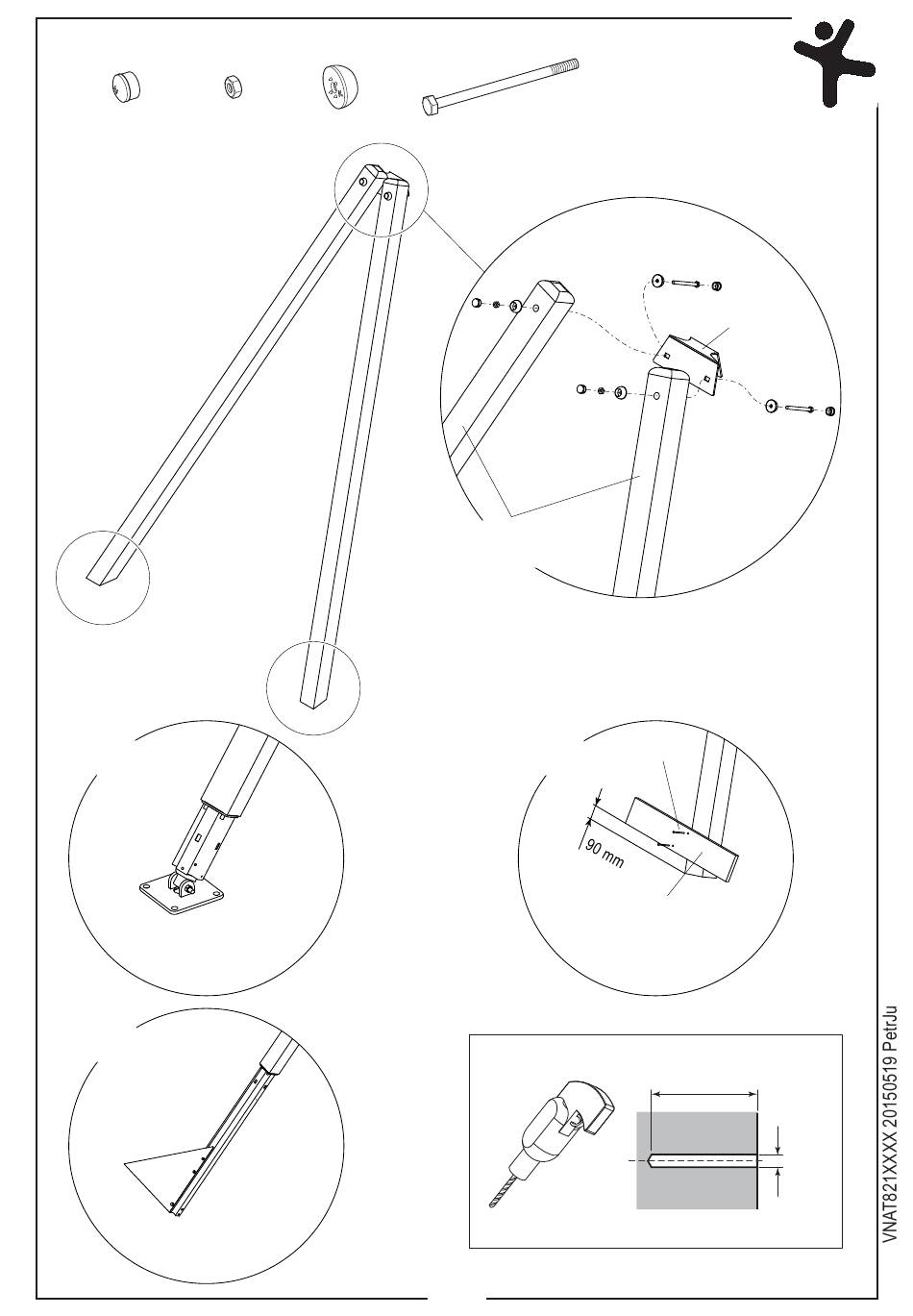 90 mm

VNAT821XXXX 20150519 PetrJu