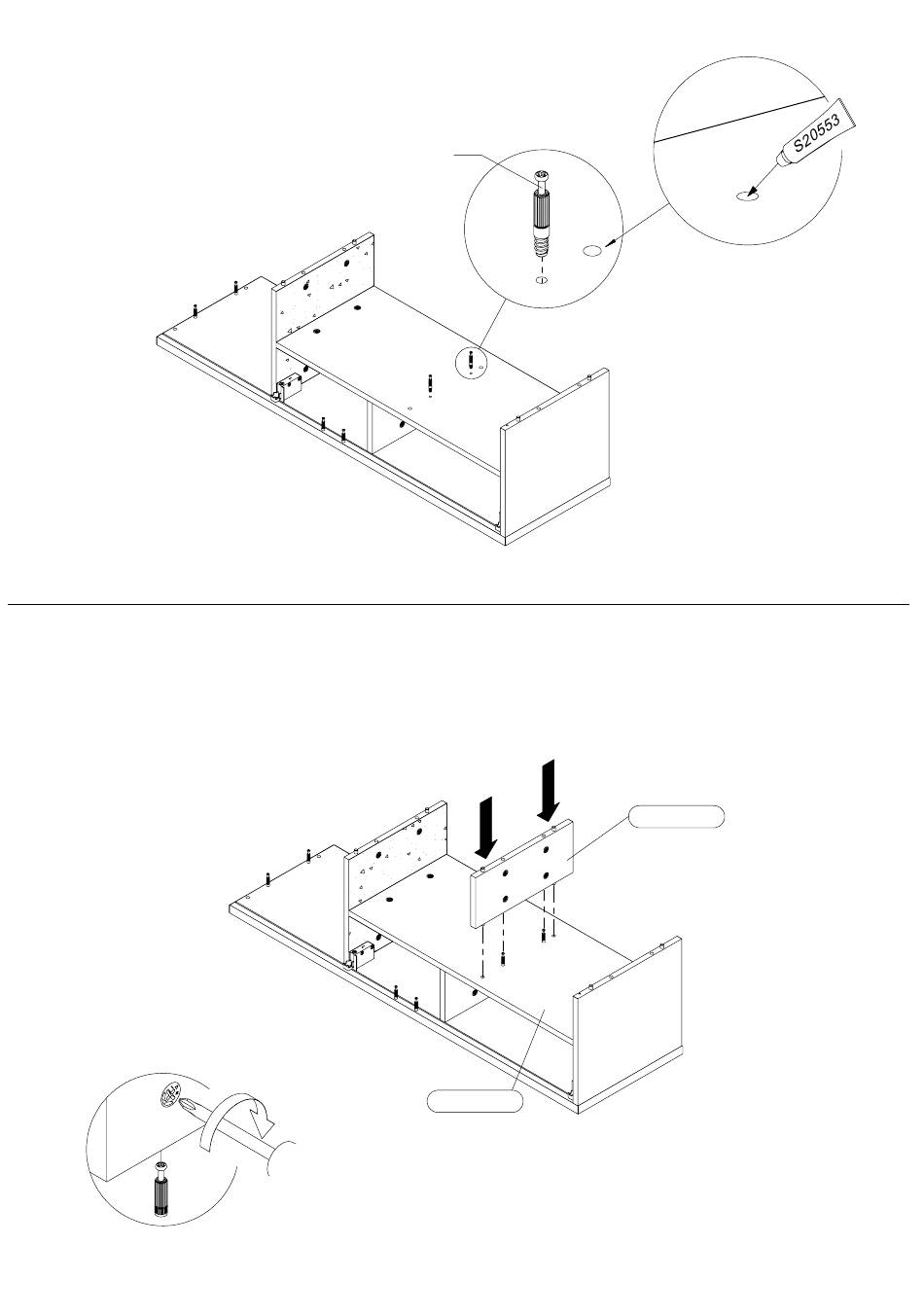 S20553