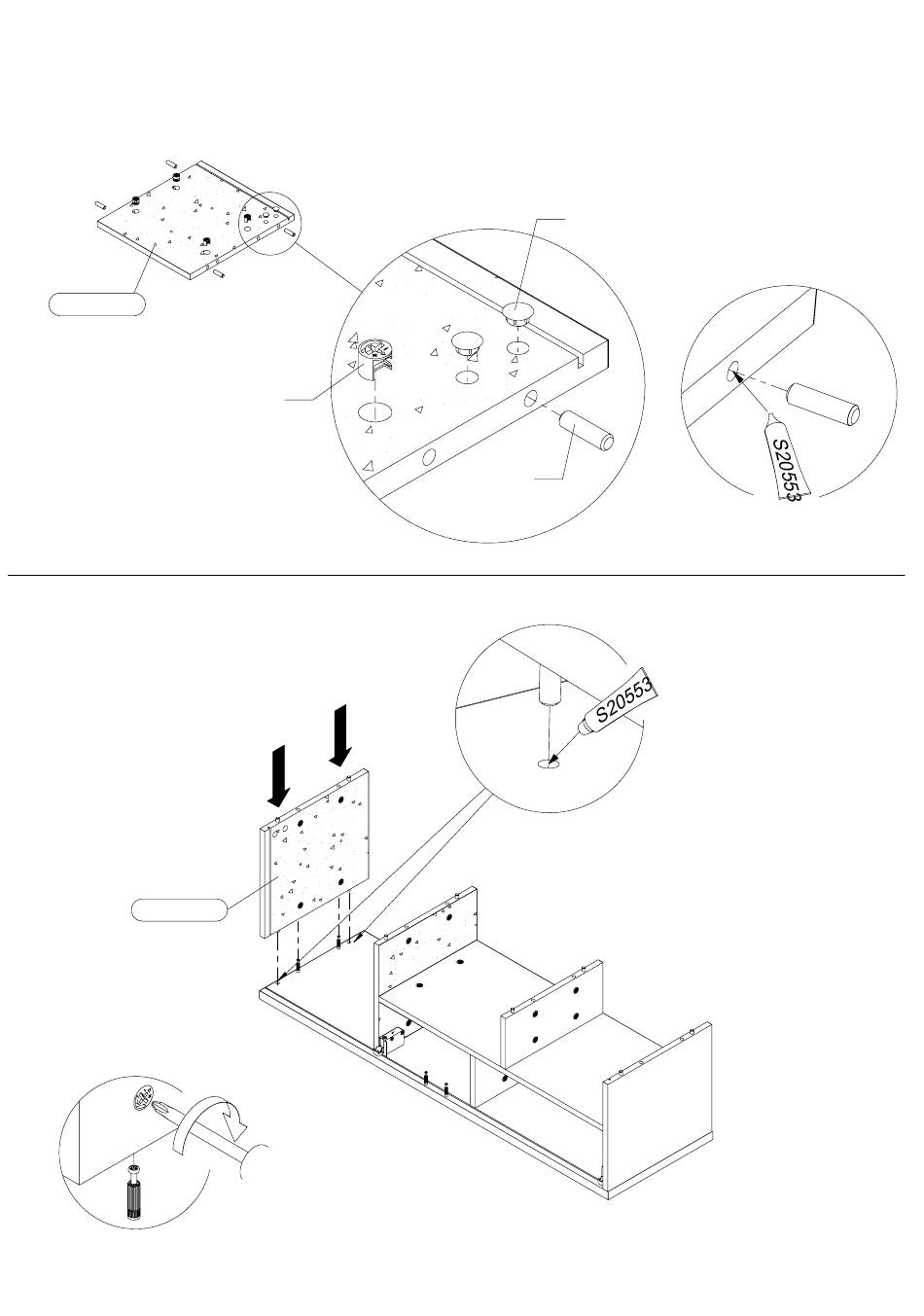 S20553

S20553