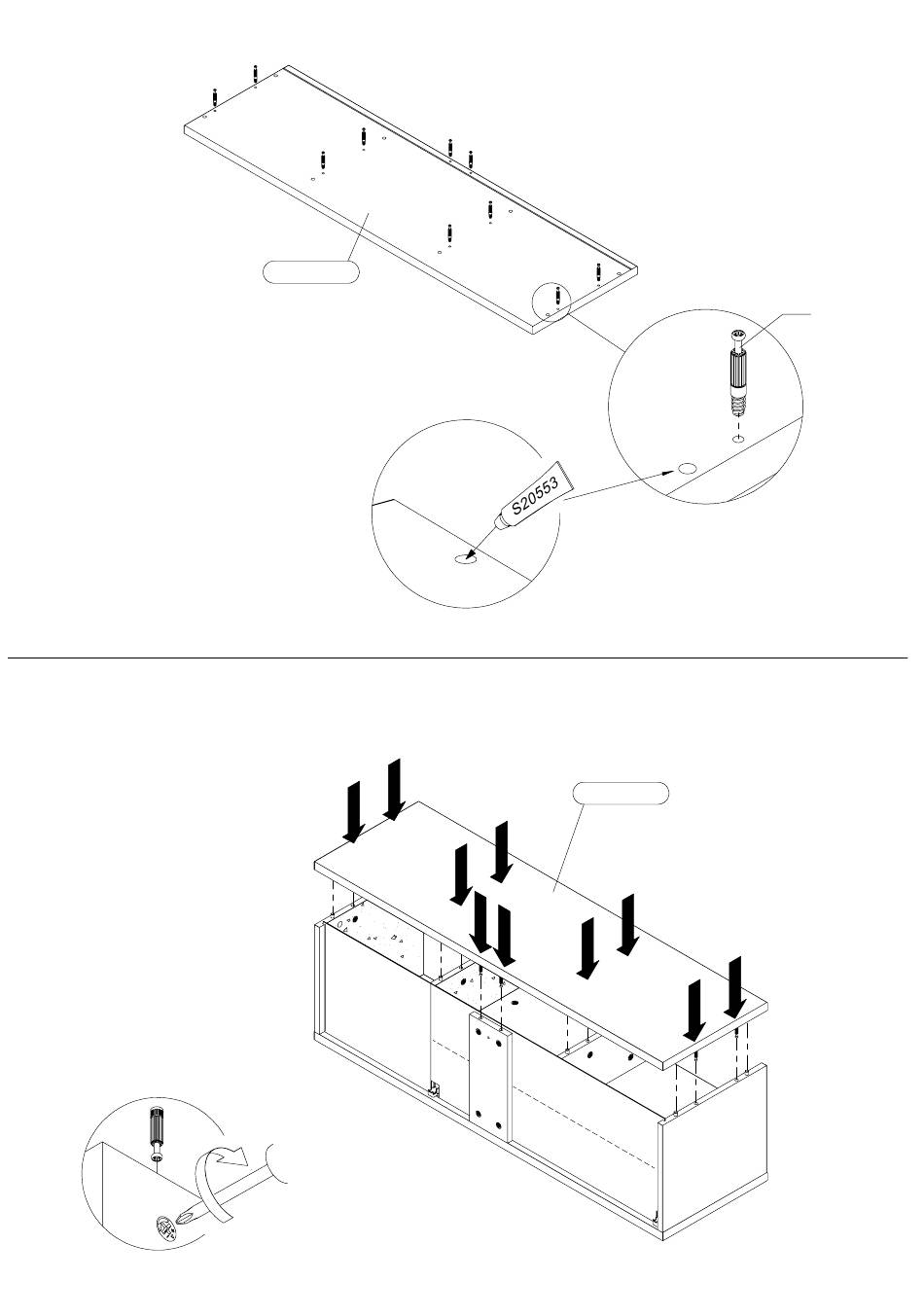 S20553