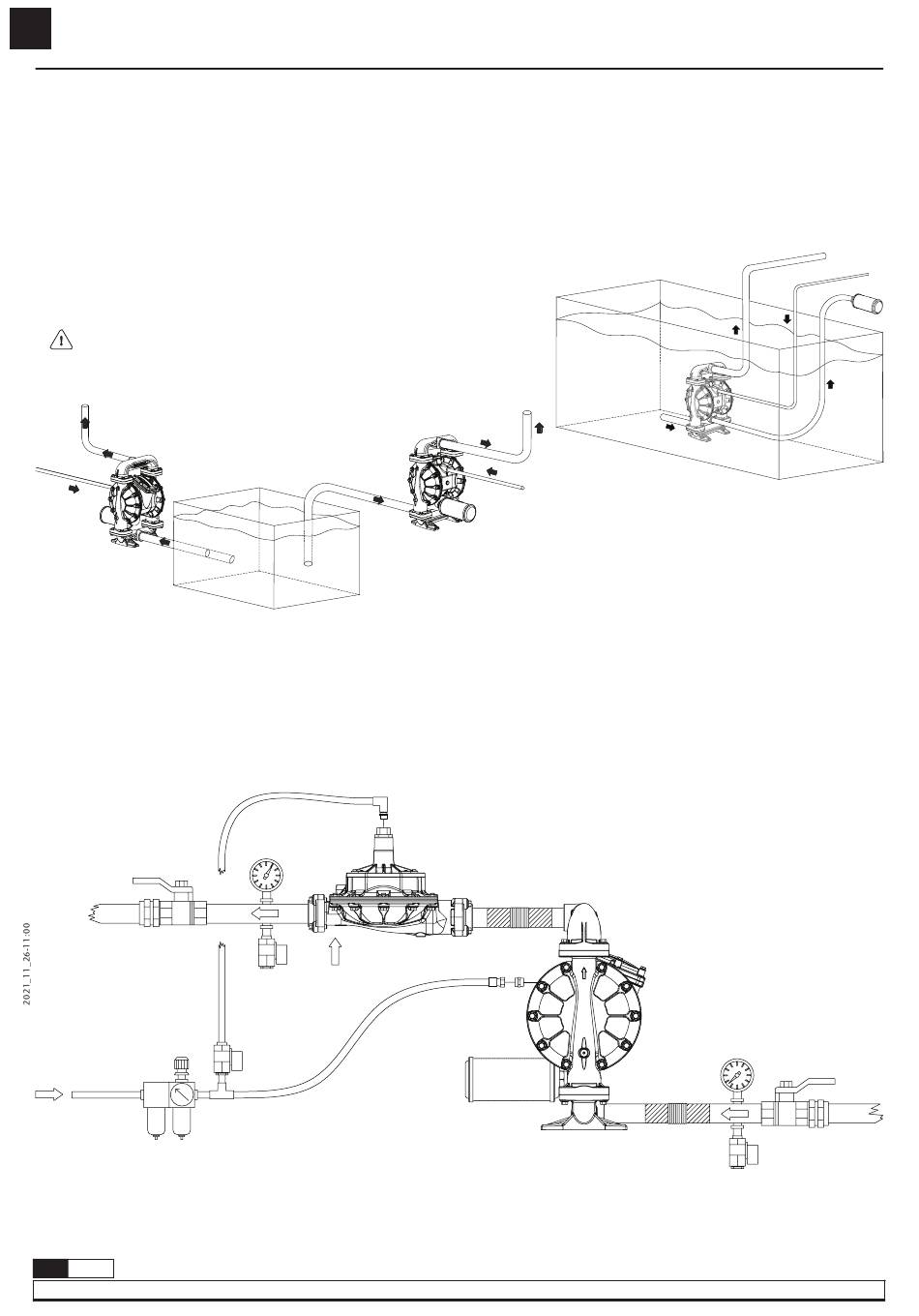 2021_11_26-11:00