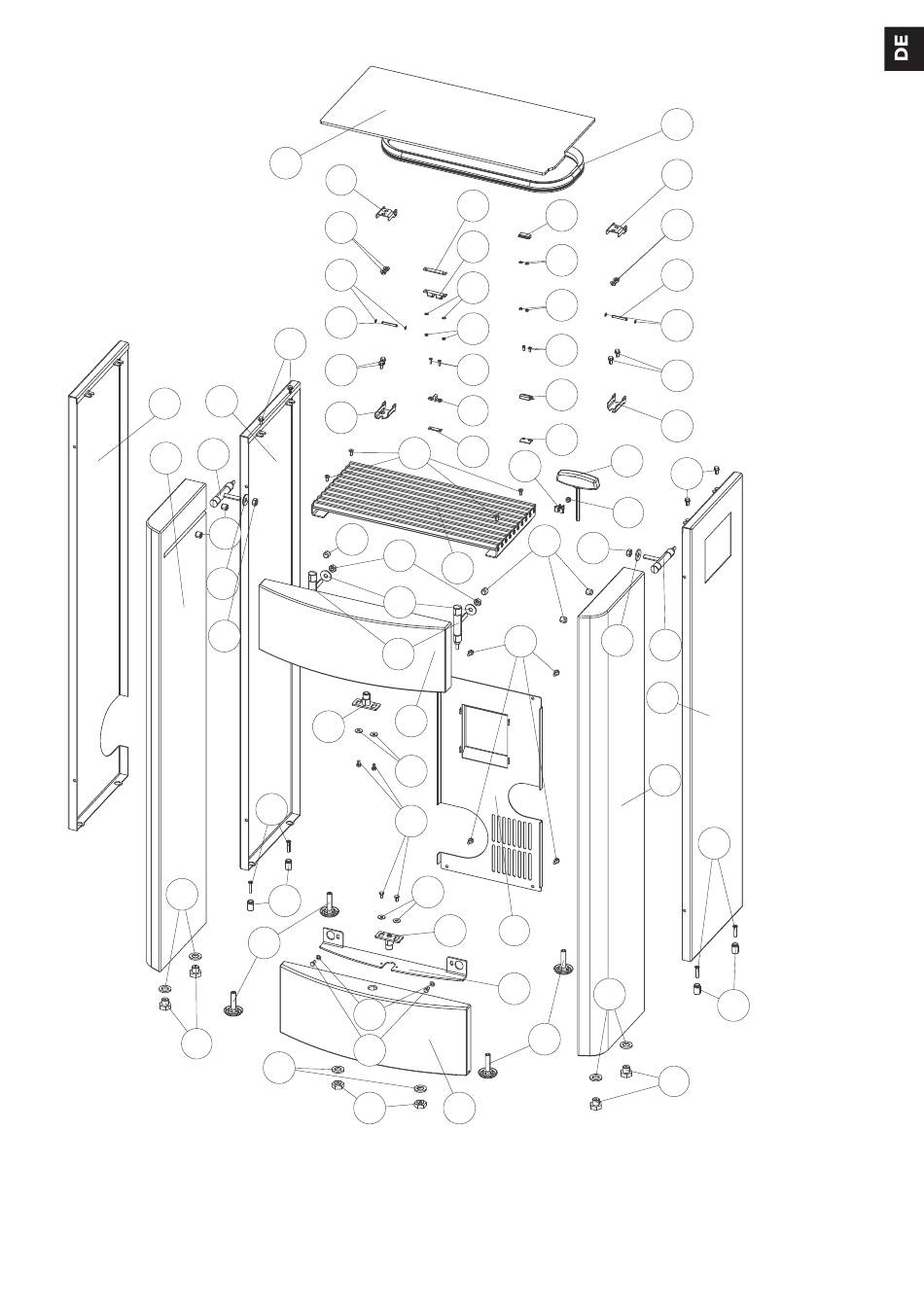 DE