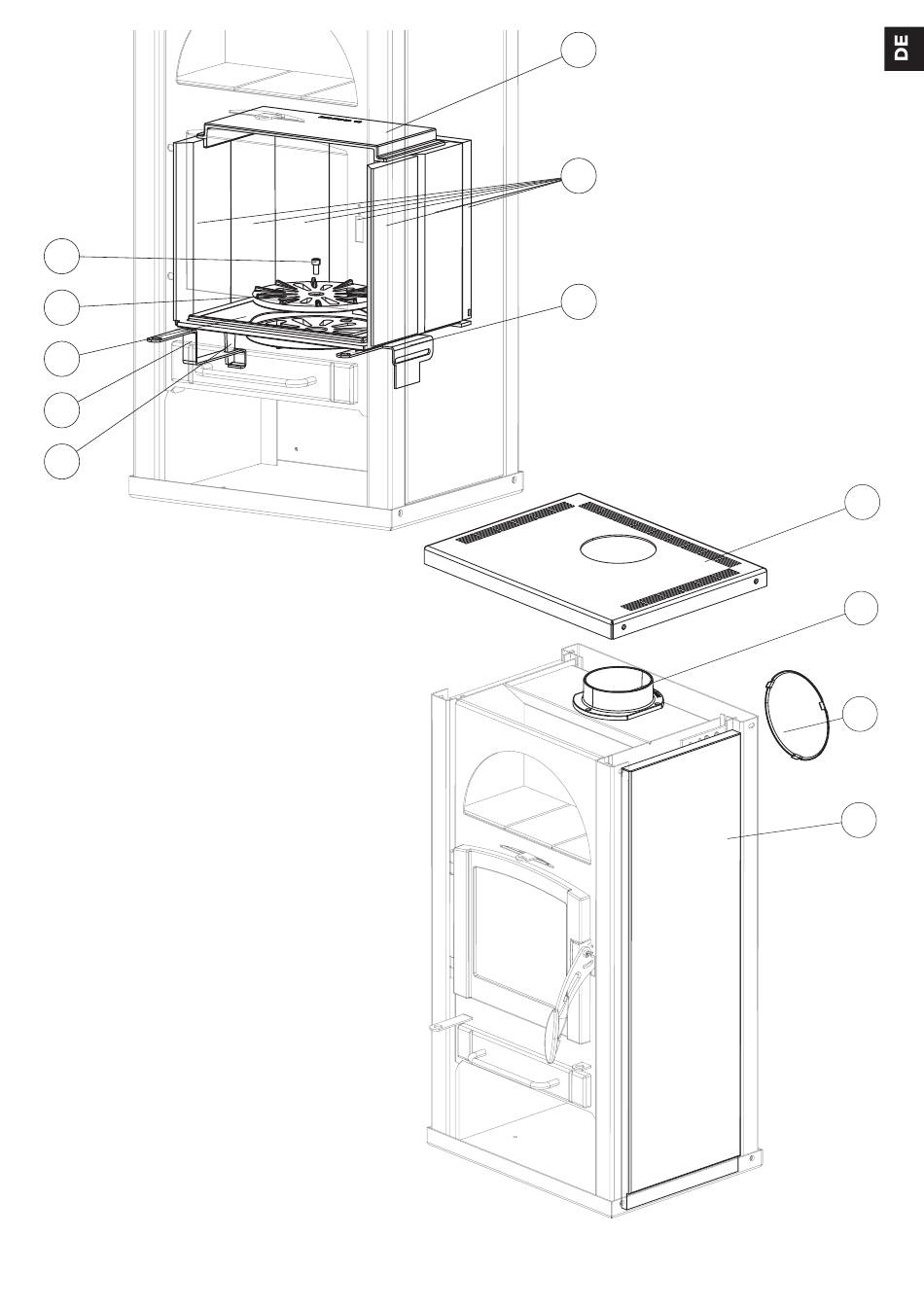 DE