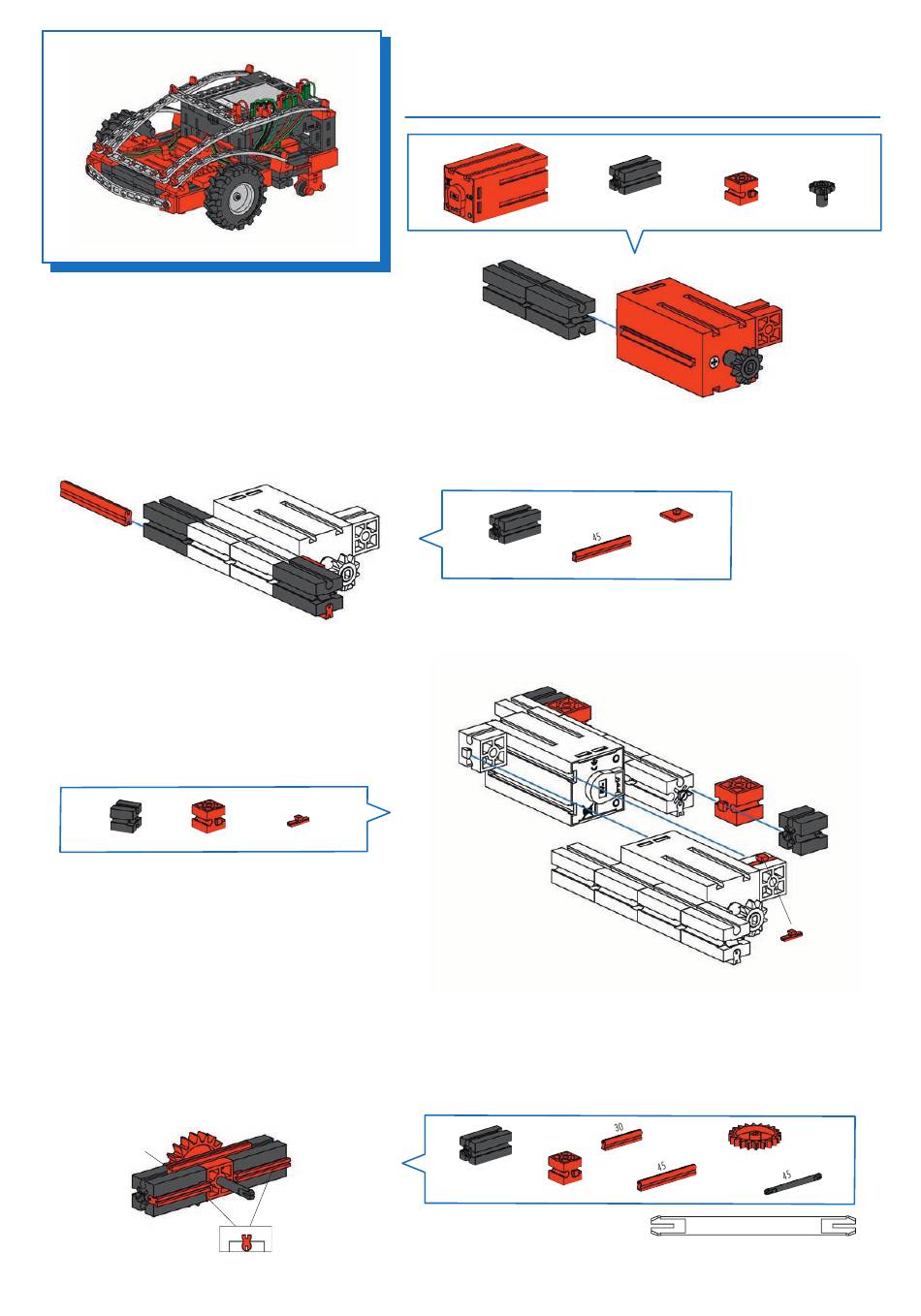 45

30

45

45