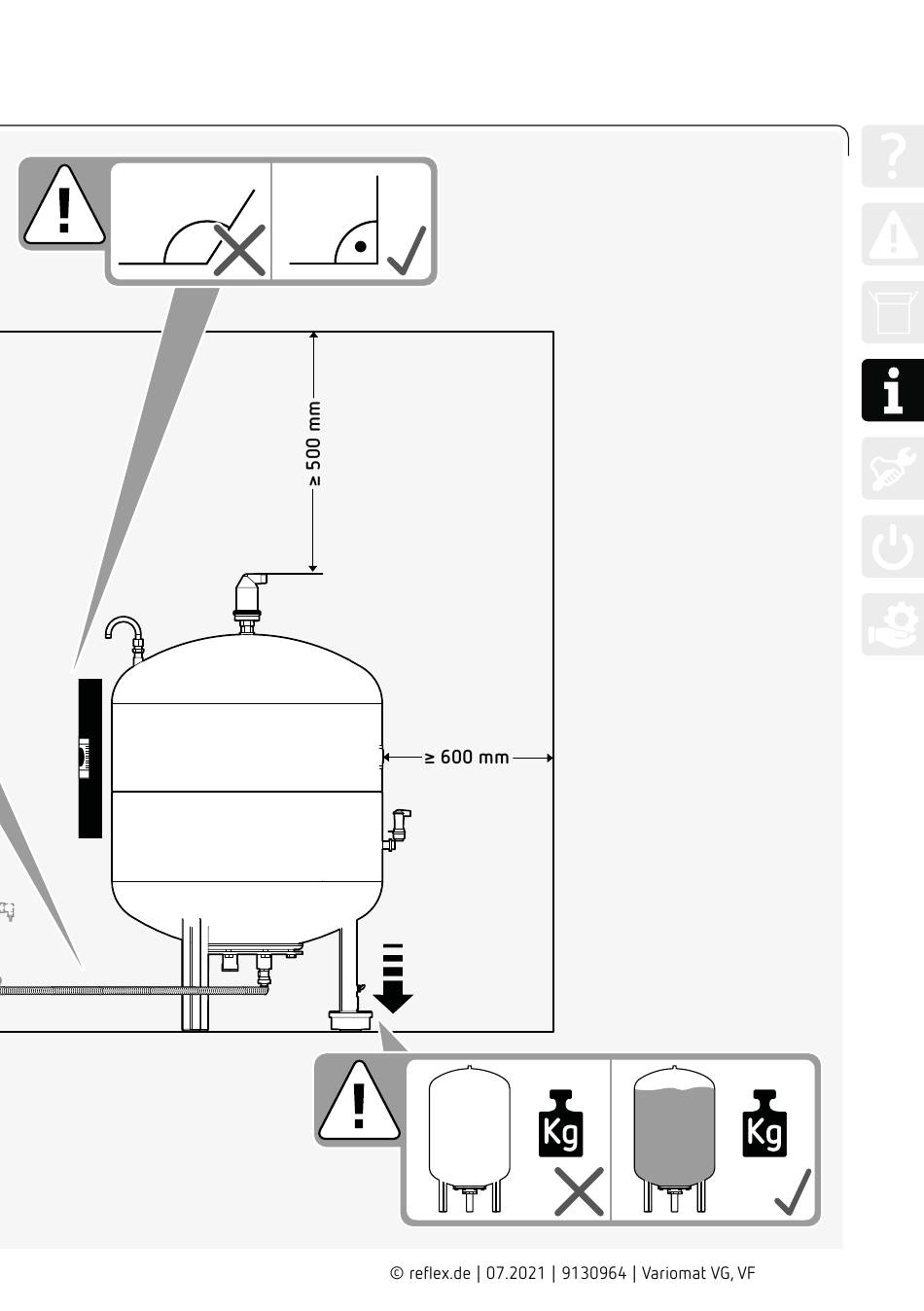 ≥ 500 mm

≥ 600 mm

Kg

Kg

© reflex.de | 07.2021 | 9130964 | Variomat VG, VF