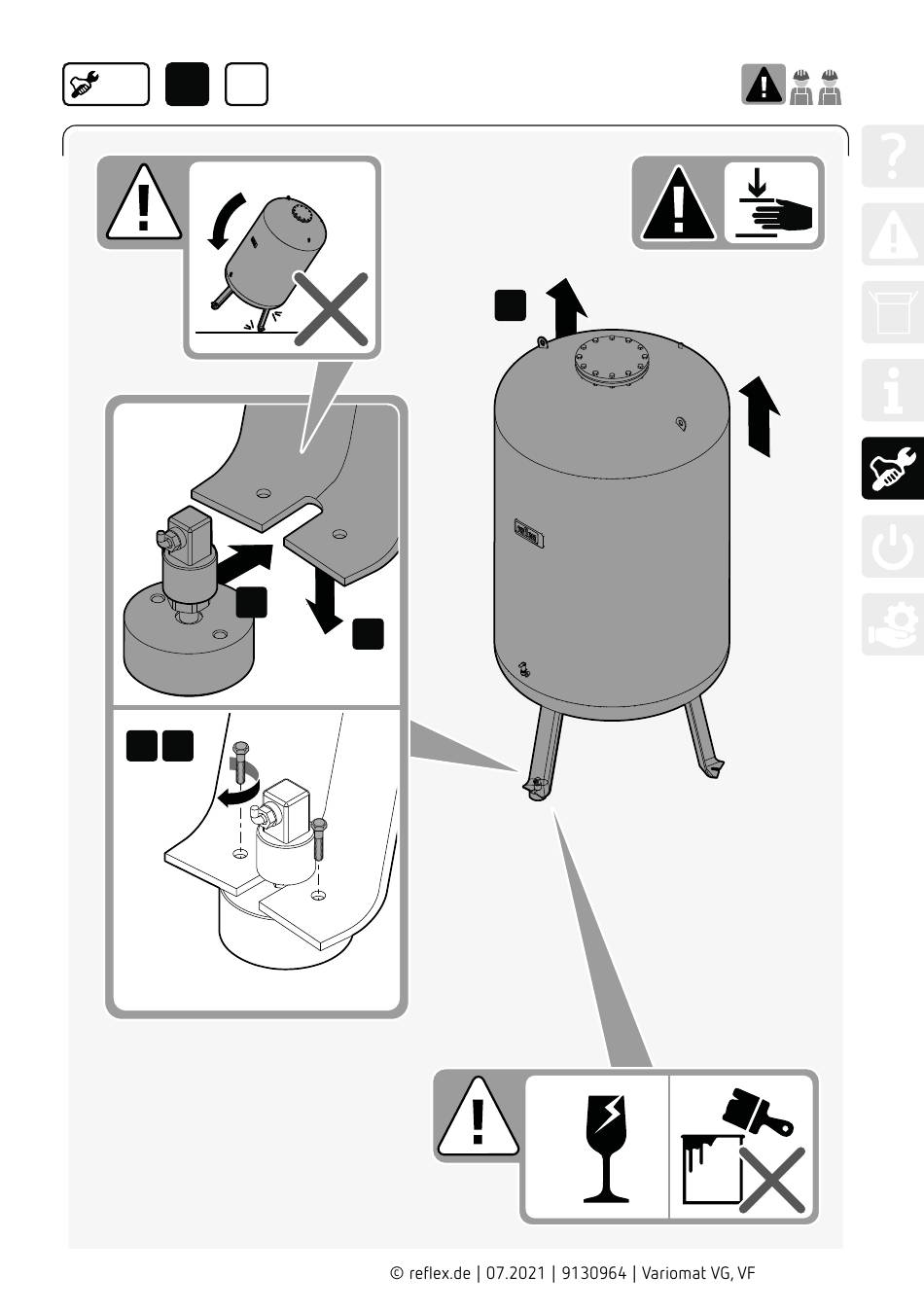 © reflex.de | 07.2021 | 9130964 | Variomat VG, VF